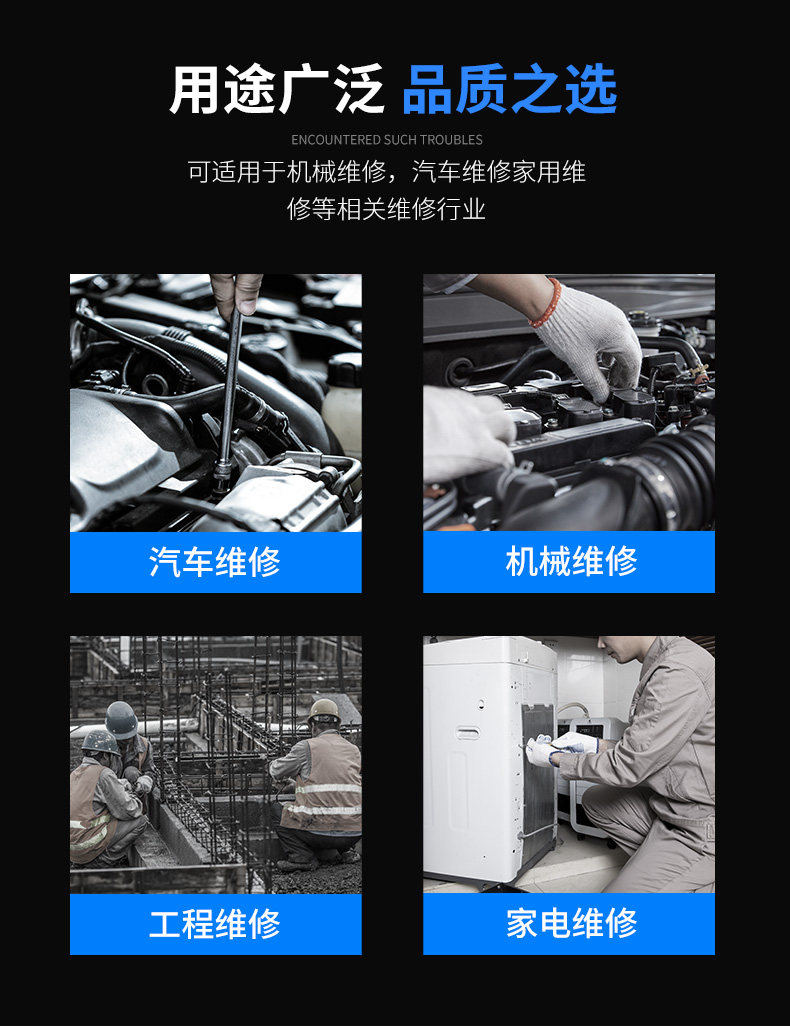 用途广泛 品质之选

ENCOUNTERED SUCH TROUBLES

可适用于机械维修，汽车维修家用维修等相关维修行业

汽车维修

机械维修

工程维修

家电维修