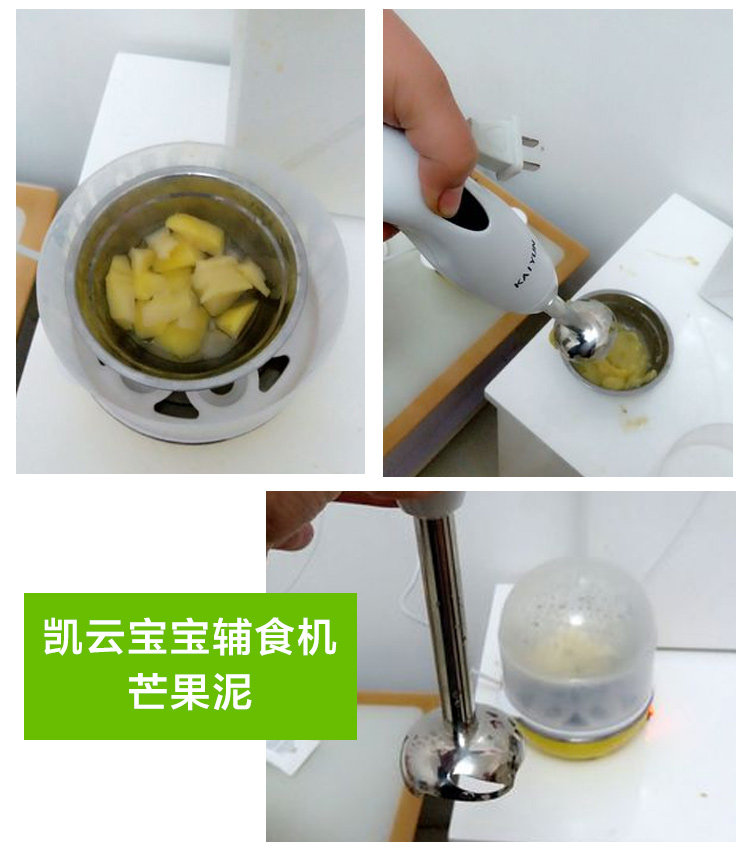 KAIYUN

凯云宝宝辅食机
芒果泥