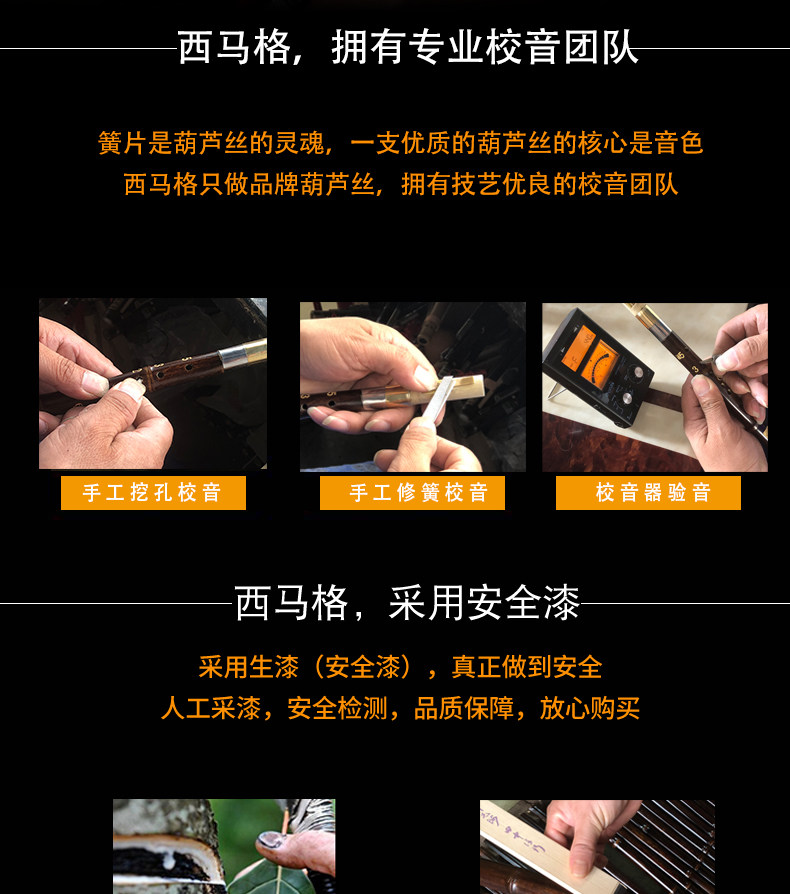 西马格，拥有专业校音团队

簧片是葫芦丝的灵魂，一支优质的葫芦丝的核心是音色
西马格只做品牌葫芦丝，拥有技艺优良的校音团队

手工挖孔校音

手工修簧校音

校音器验音

西马格，采用安全漆

采用生漆（安全漆），真正做到安全
人工采漆，安全检测，品质保障，放心购买