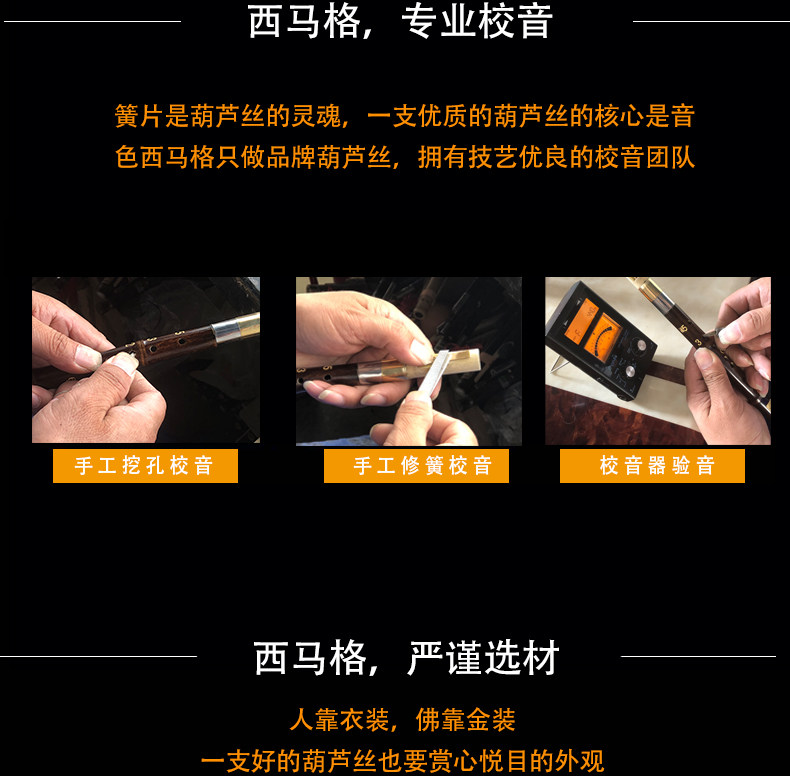 西马格，专业校音

簧片是葫芦丝的灵魂，一支优质的葫芦丝的核心是音色西马格只做品牌葫芦丝，拥有技艺优良的校音团队

手工挖孔校音

手工修簧校音

校音器验音

西马格，严谨选材

人靠衣装，佛靠金装
一支好的葫芦丝也要赏心悦目的外观