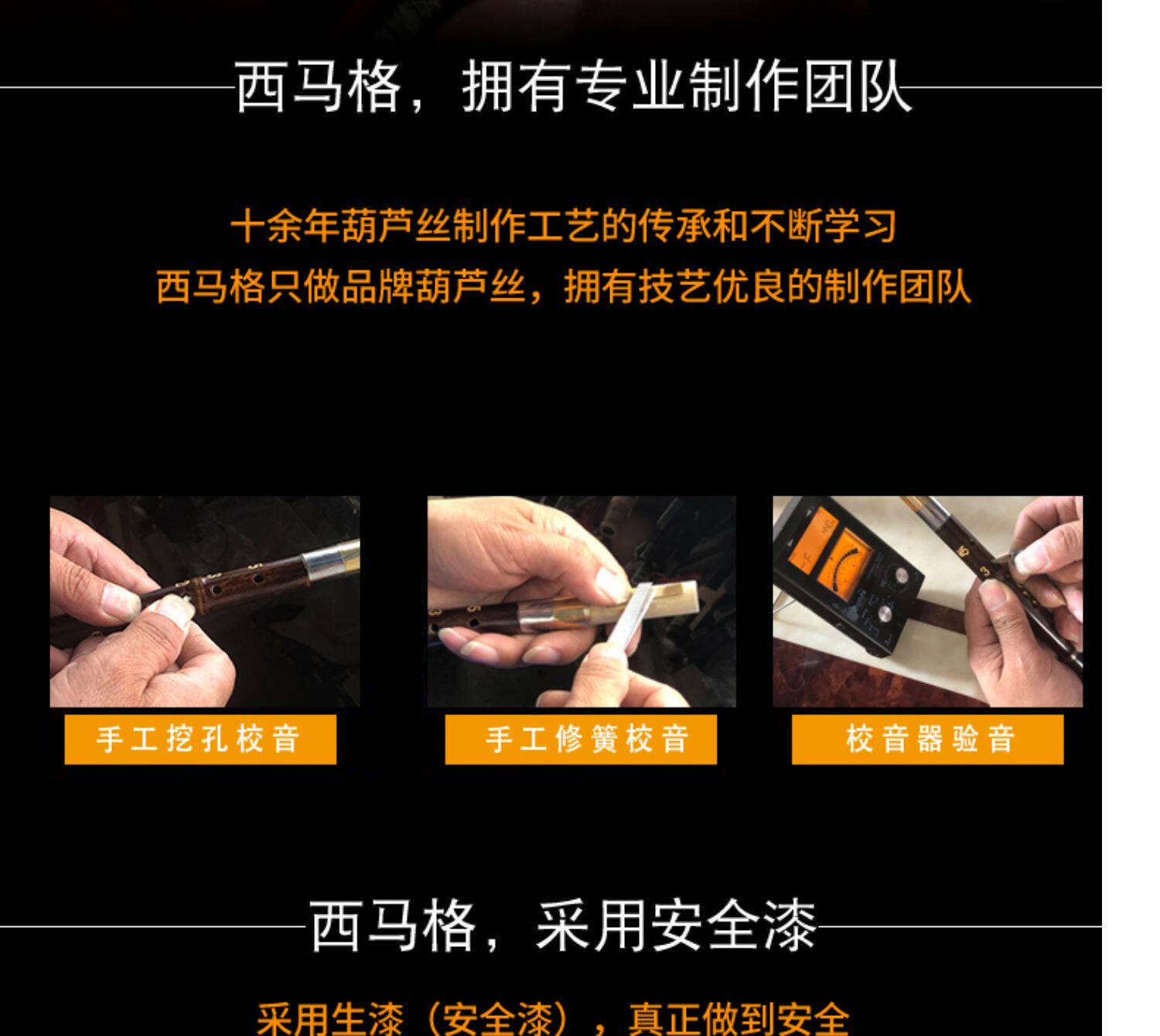 西马格，拥有专业制作团队

十余年葫芦丝制作工艺的传承和不断学习
西马格只做品牌葫芦丝，拥有技艺优良的制作团队

手工挖孔校音

手工修簧校音

校音器验音

西马格，采用安全漆

采用生漆（安全漆），真正做到安全