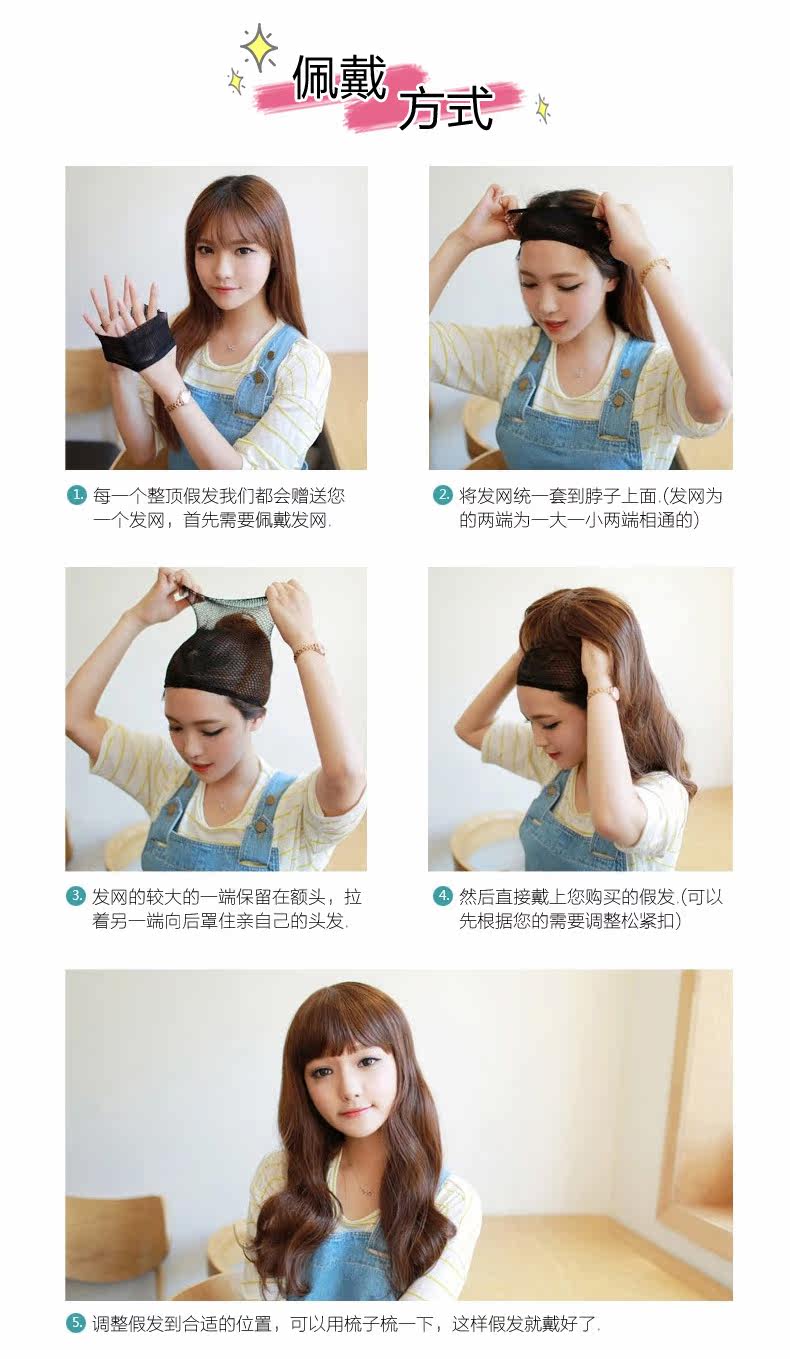 佩戴方式

1. 每一个整顶假发我们都会赠送您一个发网，首先需要佩戴发网.

2. 将发网统一套到脖子上面.(发网为的两端为一大一小两端相通的)

3. 发网的较大的一端保留在额头，拉着另一端向后罩住亲自己的头发.

4. 然后直接戴上您购买的假发.(可以先根据您的需要调整松紧扣)

5. 调整假发到合适的位置，可以用梳子梳一下，这样假发就戴好了.