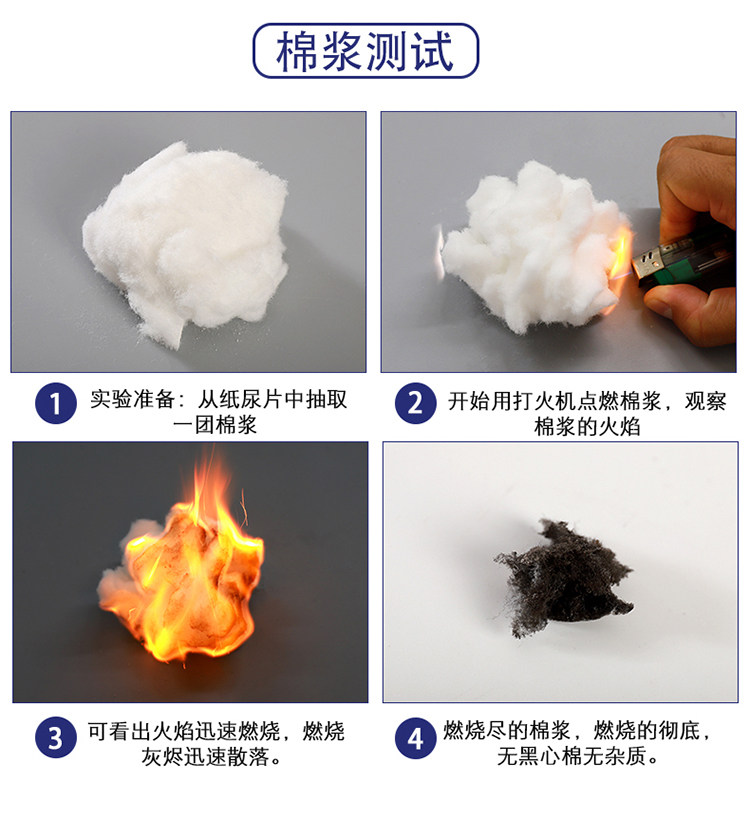 棉浆测试

1 实验准备：从纸尿片中抽取一团棉浆

2 开始用打火机点燃棉浆，观察棉浆的火焰

3 可看出火焰迅速燃烧，燃烧灰烬迅速散落。

4 燃烧尽的棉浆，燃烧的彻底，无黑心棉无杂质。