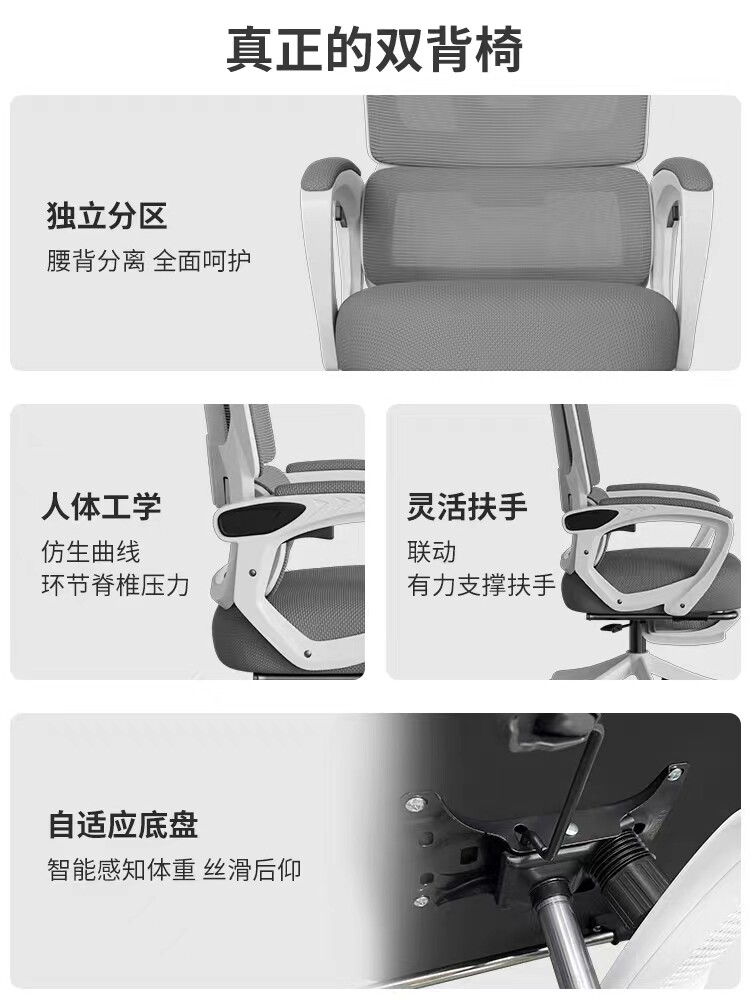 真正的双背椅

独立分区
腰背分离 全面呵护

人体工学
仿生曲线
环节脊椎压力

灵活扶手
联动
有力支撑扶手

自适应底盘
智能感知体重 丝滑后仰