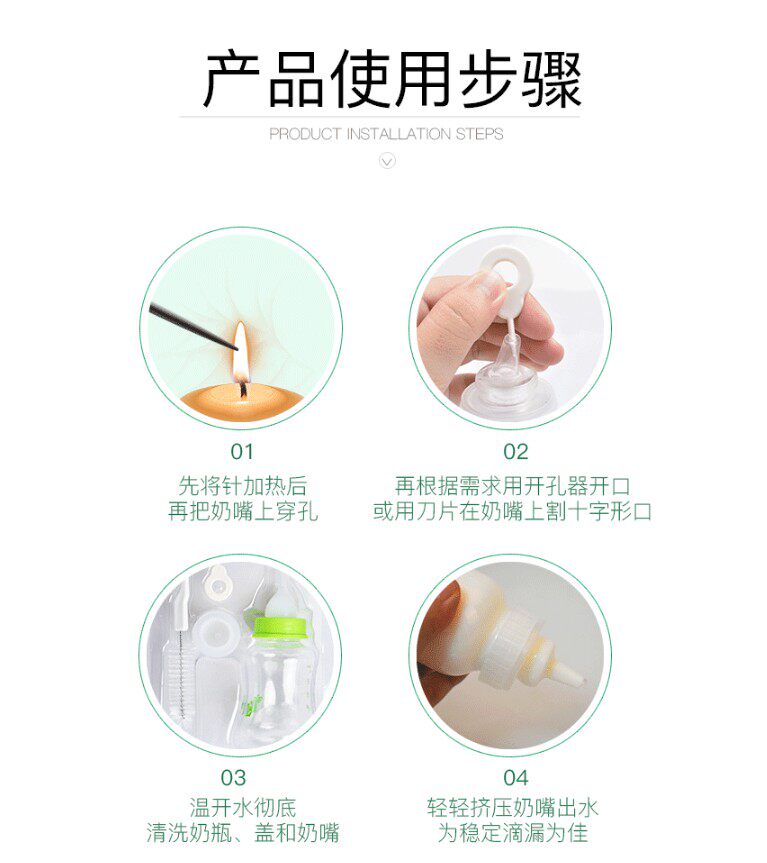 产品使用步骤

PRODUCT INSTALLATION STEPS

01
先将针加热后
再把奶嘴上穿孔

02
再根据需求用开孔器开口
或用刀片在奶嘴上割十字形口

03
温开水彻底
清洗奶瓶、盖和奶嘴

04
轻轻挤压奶嘴出水
为稳定滴漏为佳