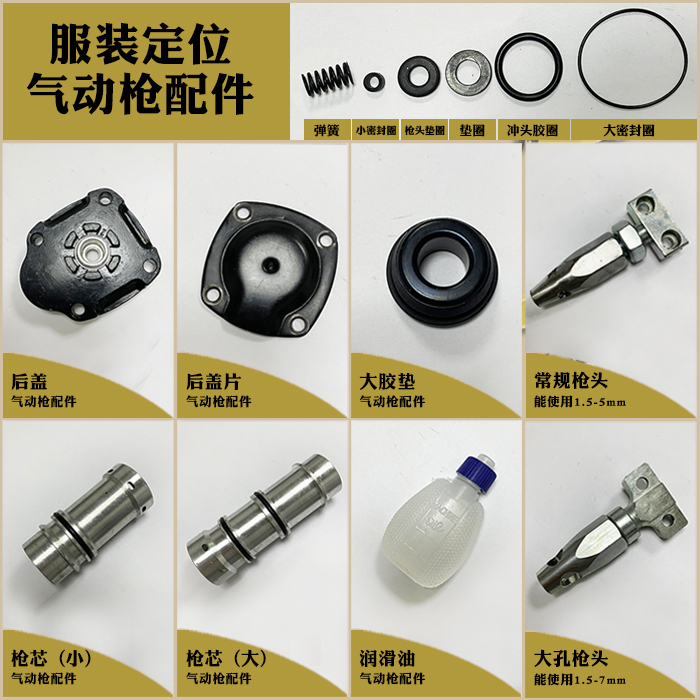 服装定位
气动枪配件

弹簧
小密封圈
枪头垫圈
垫圈
冲头胶圈
大密封圈

后盖
气动枪配件

后盖片
气动枪配件

大胶垫
气动枪配件

常规枪头
能使用1.5-5mm

枪芯（小）
气动枪配件

枪芯（大）
气动枪配件

润滑油
气动枪配件

大孔枪头
能使用1.5-7mm