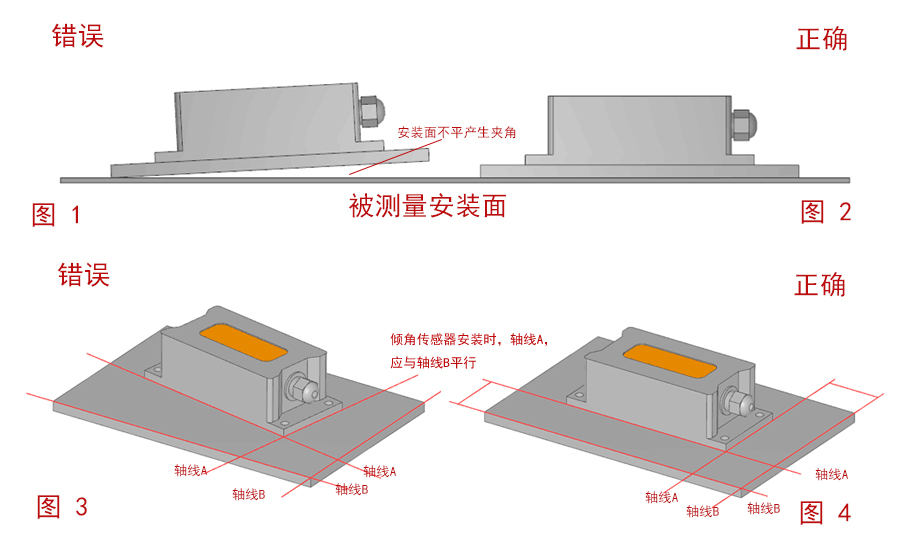 错误

正确

安装面不平产生夹角

图 1

被测量安装面

图 2

错误

正确

倾角传感器安装时，轴线A，应与轴线B平行

轴线A

轴线A

轴线B

轴线B

图 3

轴线A

轴线A

轴线B

轴线B

图 4