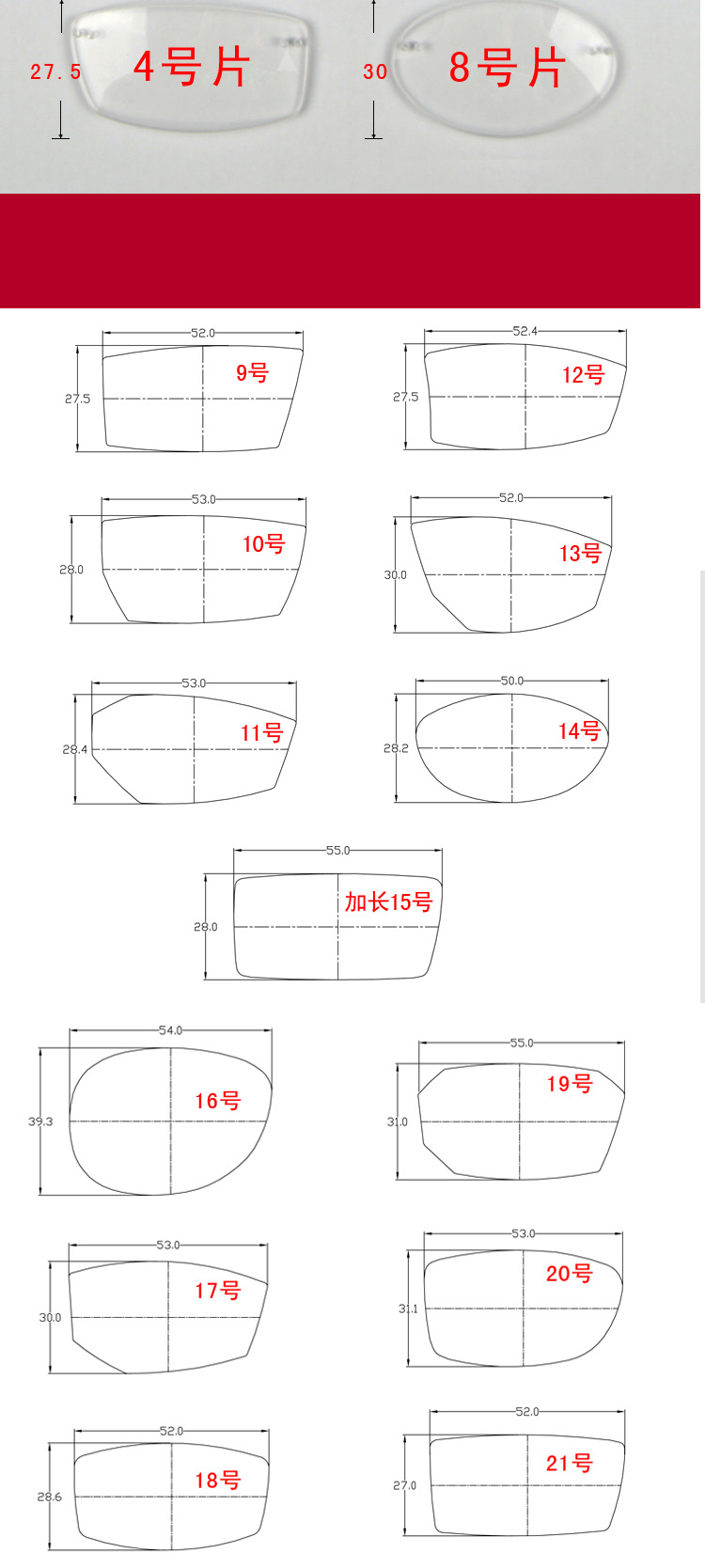 27.5
4号片
30
8号片

52.0
27.5
9号

52.4
27.5
12号

53.0
28.0
10号

52.0
30.0
13号

53.0
28.4
11号

50.0
28.2
14号

55.0
28.0
加长15号

54.0
39.3
16号

55.0
31.0
19号

53.0
30.0
17号

53.0
31.1
20号

52.0
28.6
18号

52.0
27.0
21号