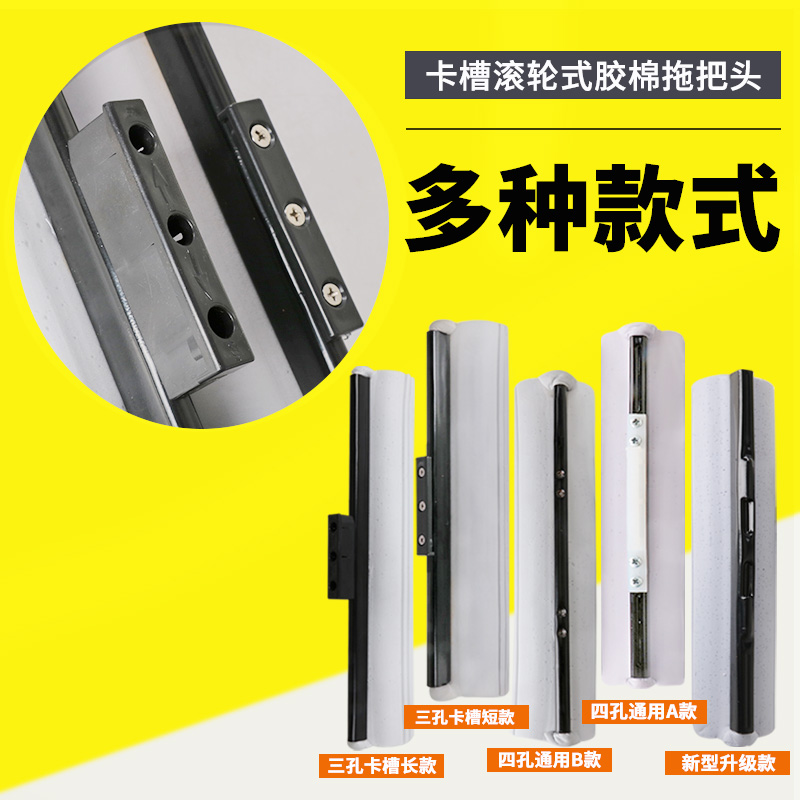 卡槽滚轮式胶棉拖把头

多种款式

三孔卡槽短款

四孔通用A款

三孔卡槽长款

四孔通用B款

新型升级款