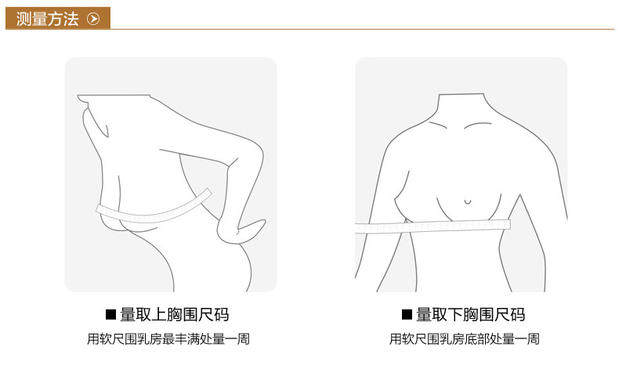 测量方法

■ 量取上胸围尺码

用软尺围乳房最丰满处量一周

■ 量取下胸围尺码

用软尺围乳房底部处量一周