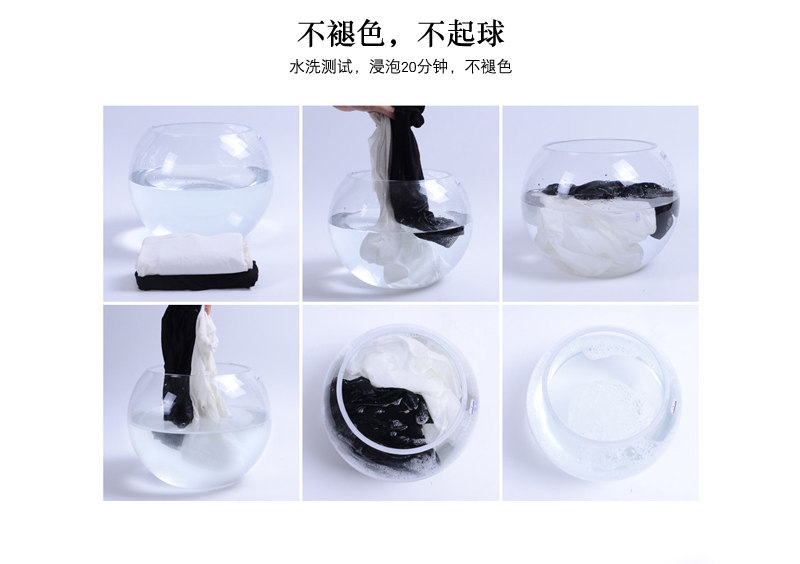 不褪色，不起球

水洗测试，浸泡20分钟，不褪色