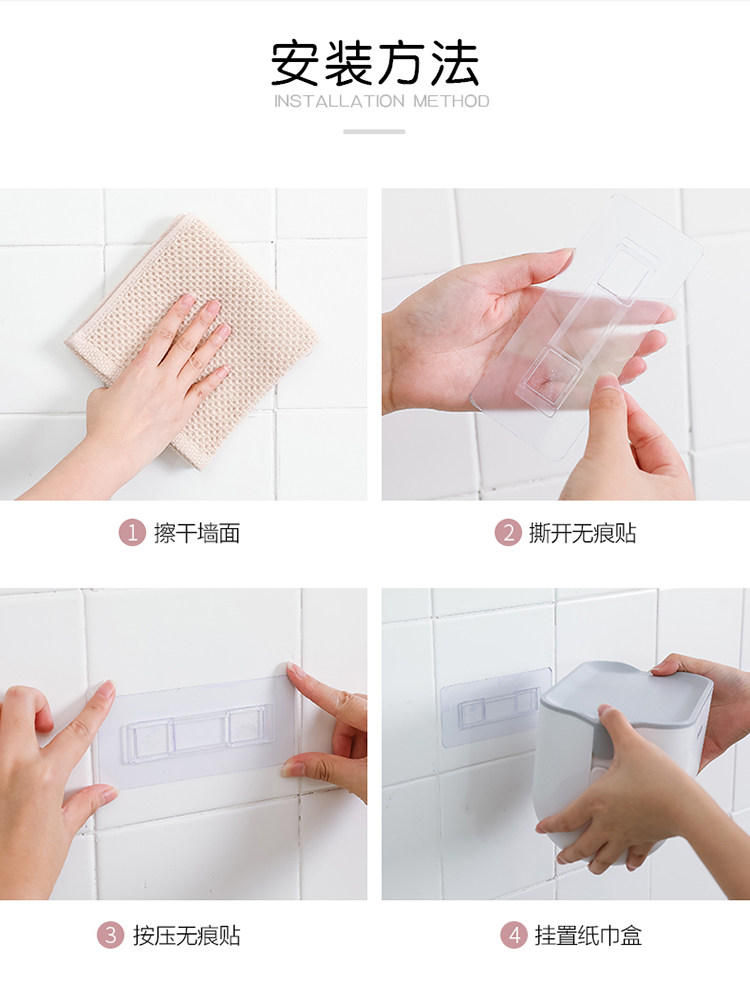 安装方法
INSTALLATION METHOD

1 擦干墙面

2 撕开无痕贴

3 按压无痕贴

4 挂置纸巾盒