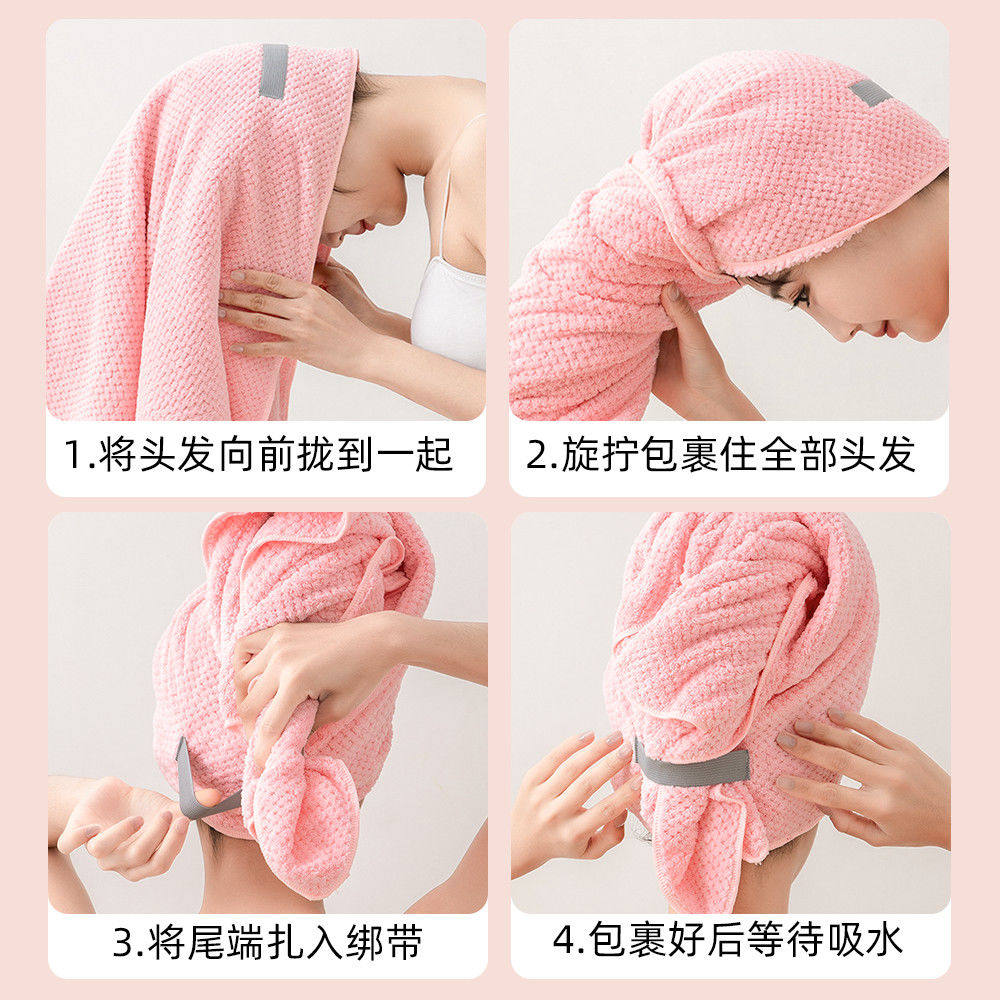 1.将头发向前拢到一起

2.旋拧包裹住全部头发

3.将尾端扎入绑带

4.包裹好后等待吸水