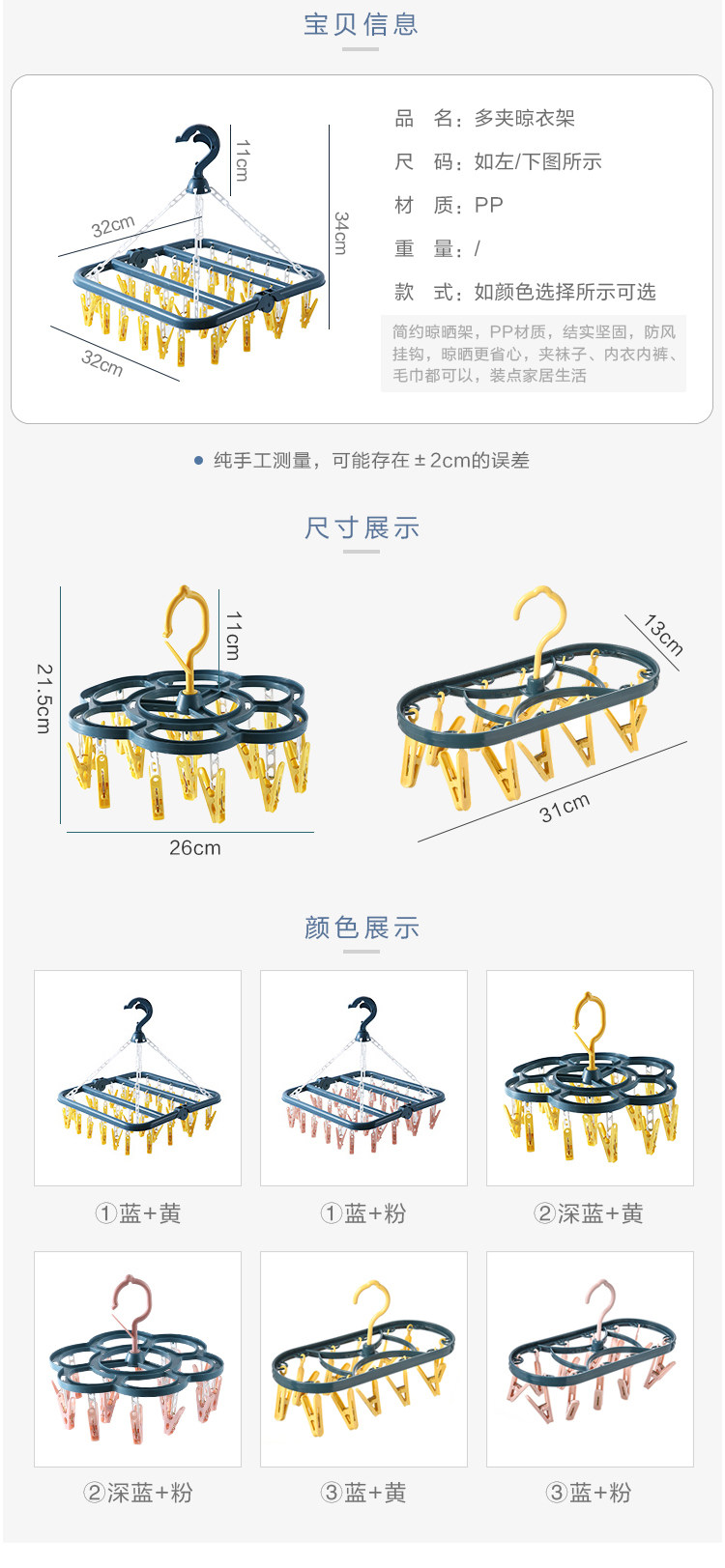 宝贝信息

11cm
32cm
34cm
32cm

品 名：多夹晾衣架
尺 码：如左/下图所示
材 质：PP
重 量：/
款 式：如颜色选择所示可选

简约晾晒架，PP材质，结实坚固，防风挂钩，晾晒更省心，夹袜子、内衣内裤、毛巾都可以，装点家居生活

纯手工测量，可能存在±2cm的误差

尺寸展示

21.5cm
11cm
26cm
13cm
31cm

颜色展示

①蓝+黄
①蓝+粉
②深蓝+黄
②深蓝+粉
③蓝+黄
③蓝+粉