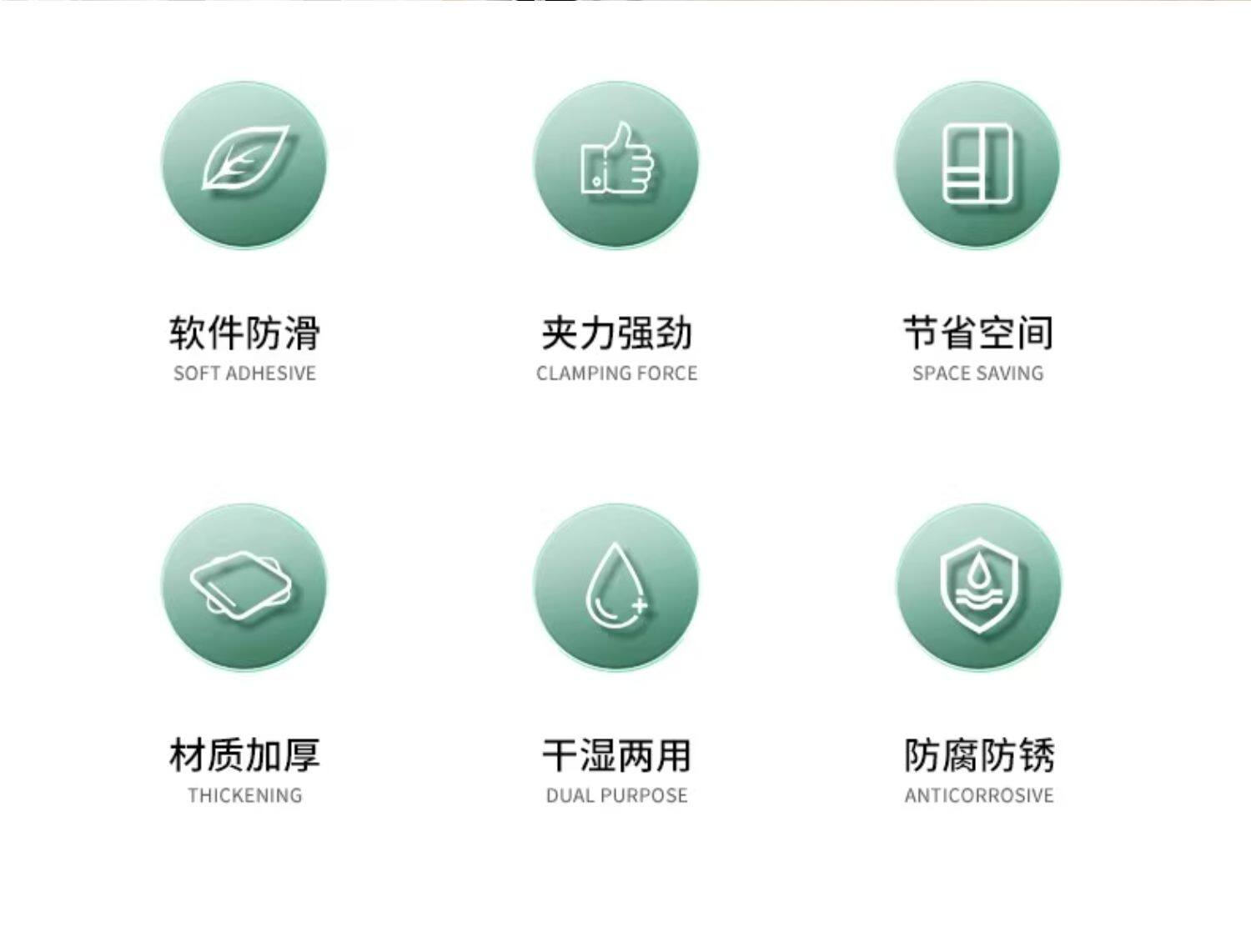 软件防滑
SOFT ADHESIVE

夹力强劲
CLAMPING FORCE

节省空间
SPACE SAVING

材质加厚
THICKENING

干湿两用
DUAL PURPOSE

防腐防锈
ANTICORROSIVE