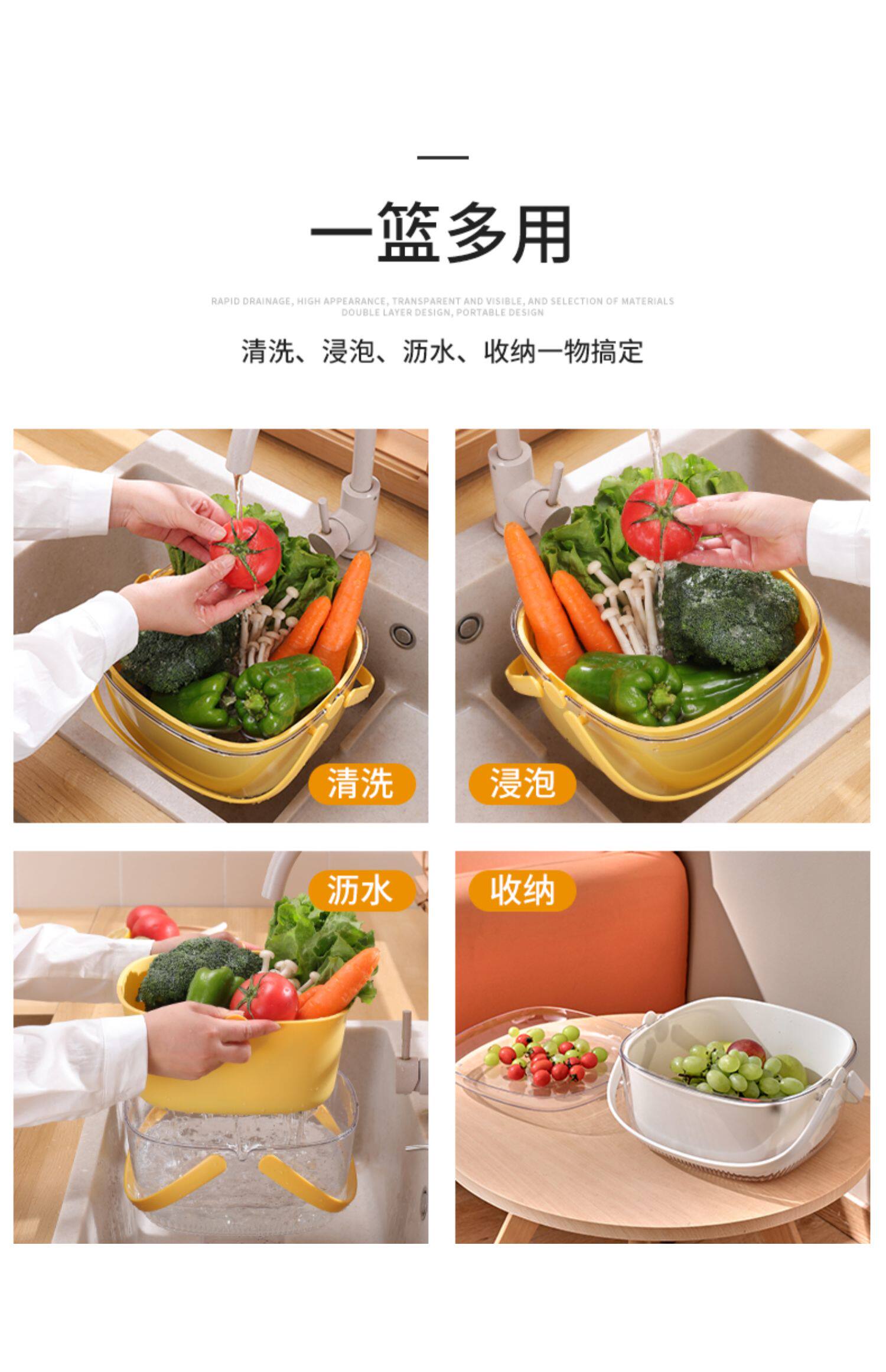 一篮多用

RAPID DRAINAGE, HIGH APPEARANCE, TRANSPARENT AND VISIBLE, AND SELECTION OF MATERIALS DOUBLE LAYER DESIGN, PORTABLE DESIGN

清洗、浸泡、沥水、收纳一物搞定

清洗

浸泡

沥水

收纳