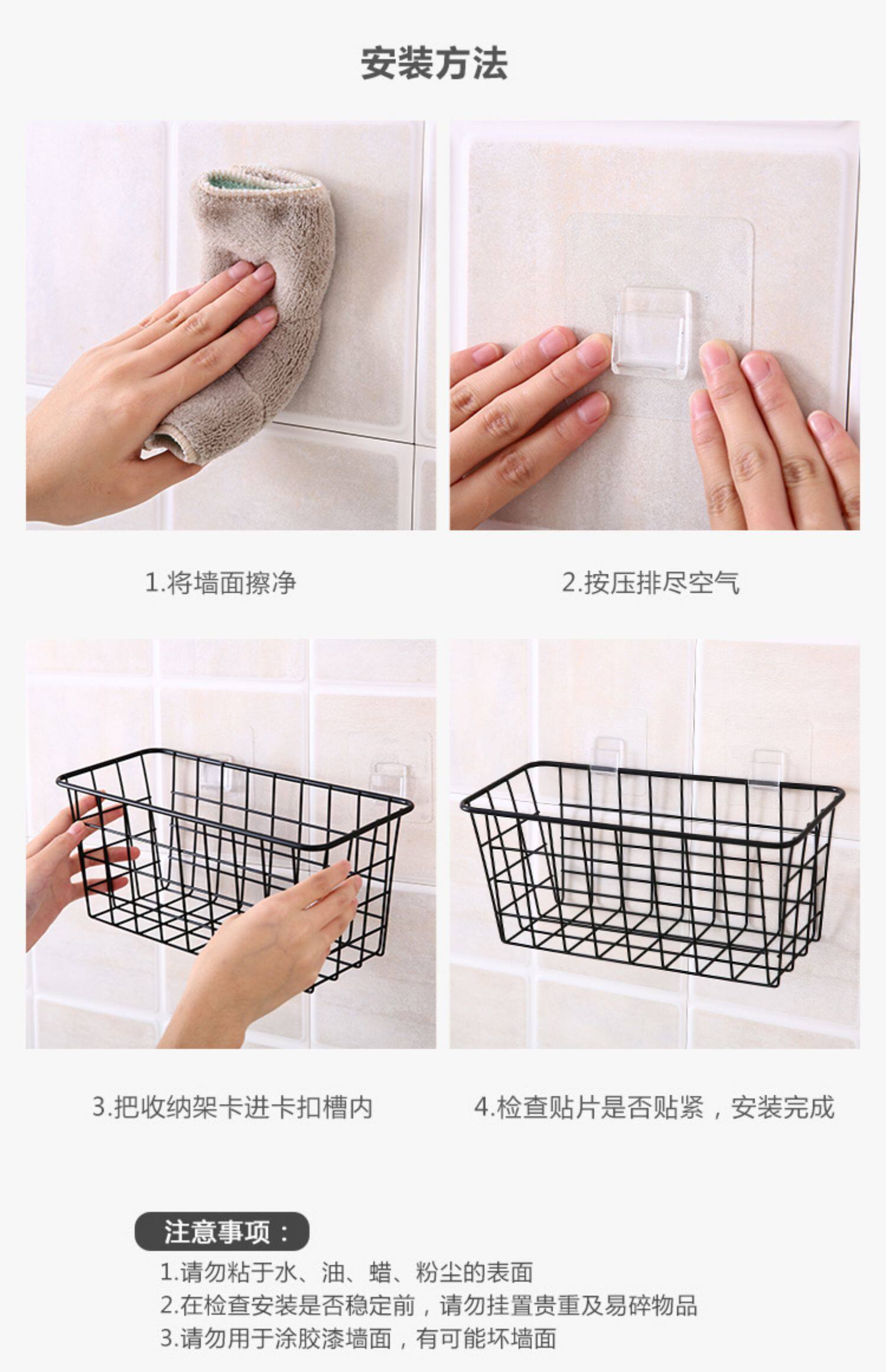 安装方法

1.将墙面擦净

2.按压排尽空气

3.把收纳架卡进卡扣槽内

4.检查贴片是否贴紧，安装完成

注意事项：

1.请勿粘于水、油、蜡、粉尘的表面
2.在检查安装是否稳定前，请勿挂置贵重及易碎物品
3.请勿用于涂胶漆墙面，有可能坏墙面