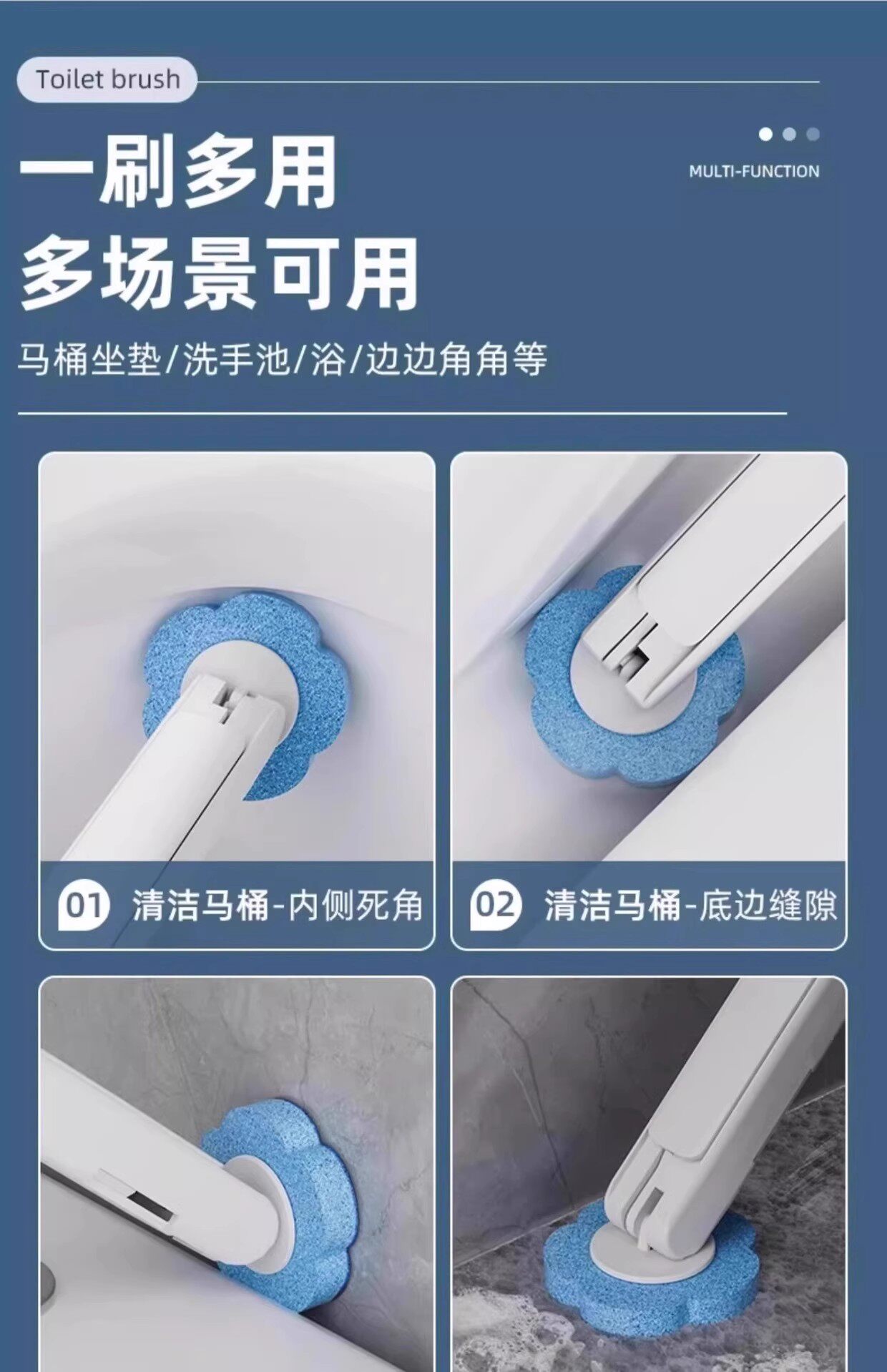 Toilet brush

MULTI-FUNCTION

一刷多用
多场景可用

马桶坐垫/洗手池/浴/边边角角等

01 清洁马桶-内侧死角

02 清洁马桶-底边缝隙