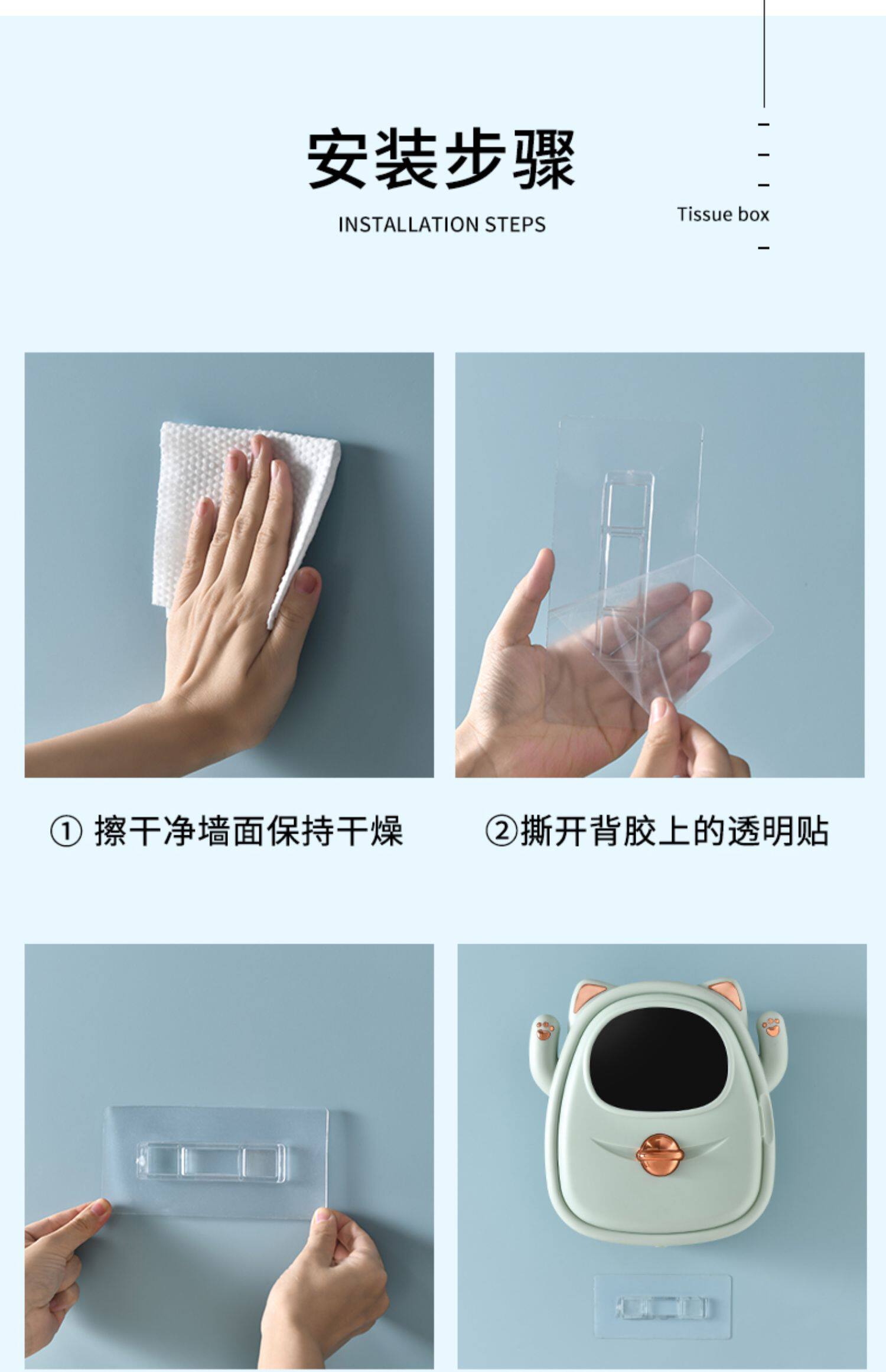 安装步骤

INSTALLATION STEPS

Tissue box

① 擦干净墙面保持干燥

②撕开背胶上的透明贴