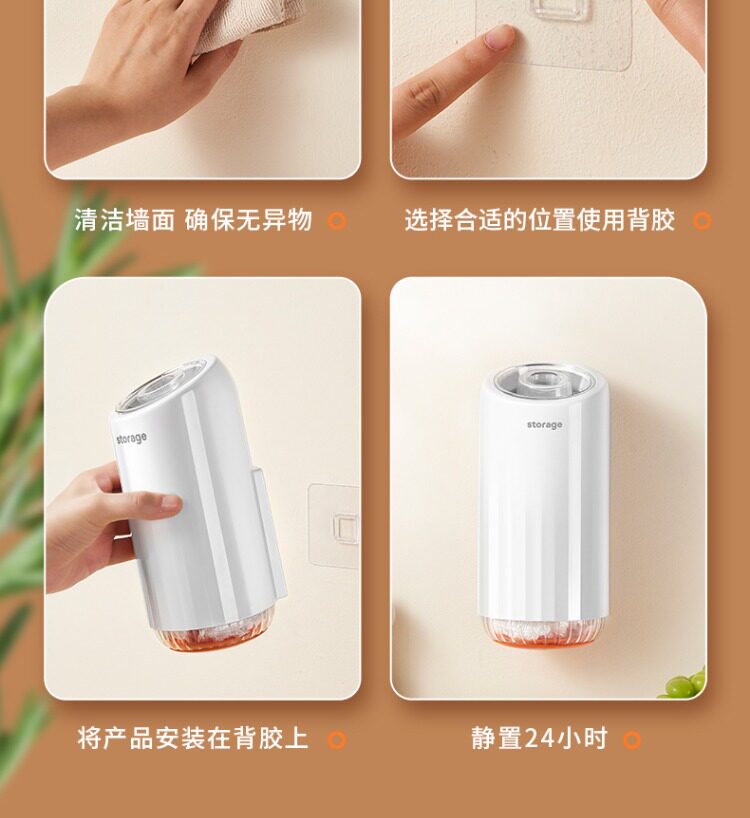 清洁墙面 确保无异物

选择合适的位置使用背胶

storage

storage

将产品安装在背胶上

静置24小时