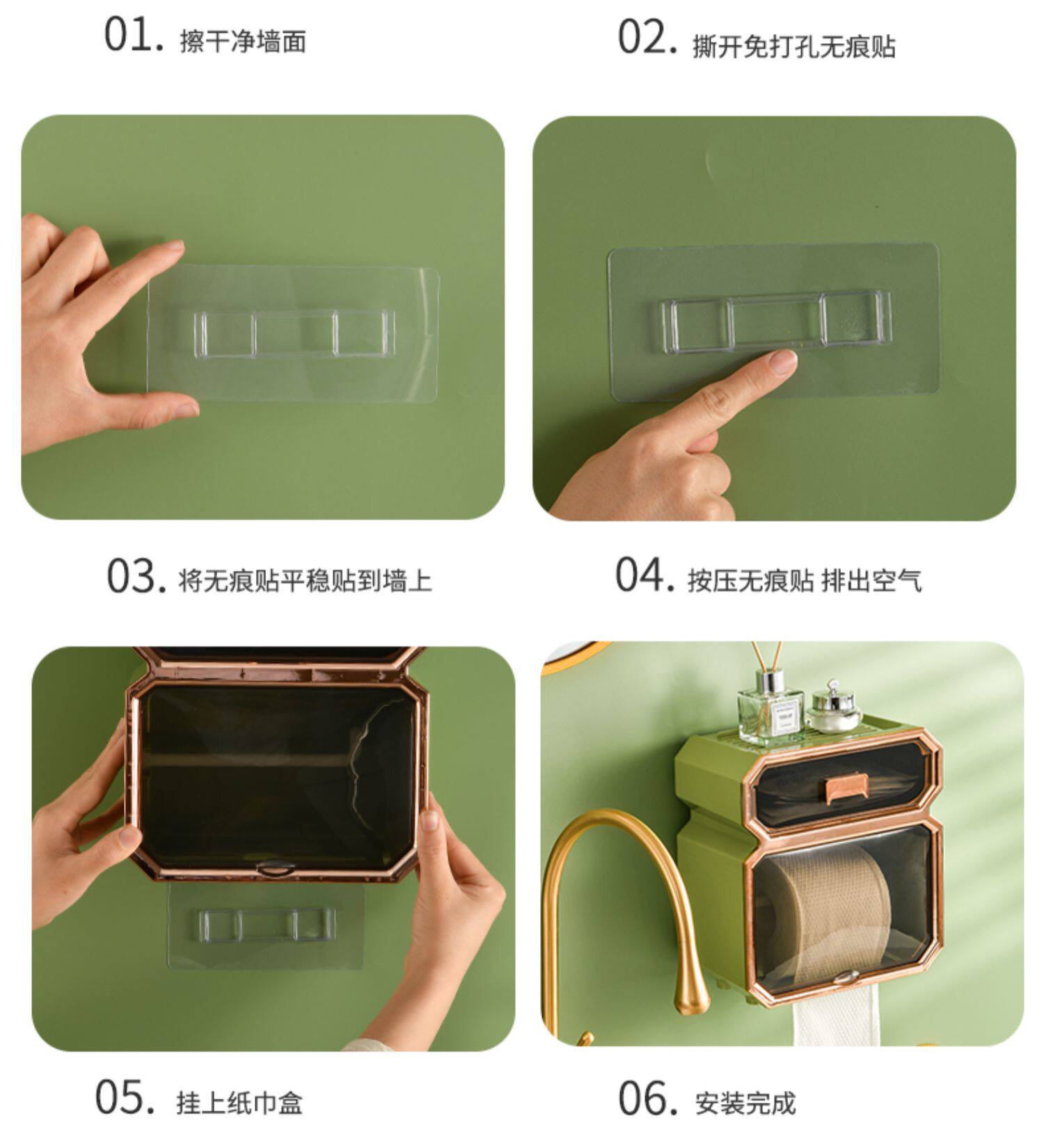 01. 擦干净墙面

02. 撕开免打孔无痕贴

03. 将无痕贴平稳贴到墙上

04. 按压无痕贴 排出空气

05. 挂上纸巾盒

06. 安装完成