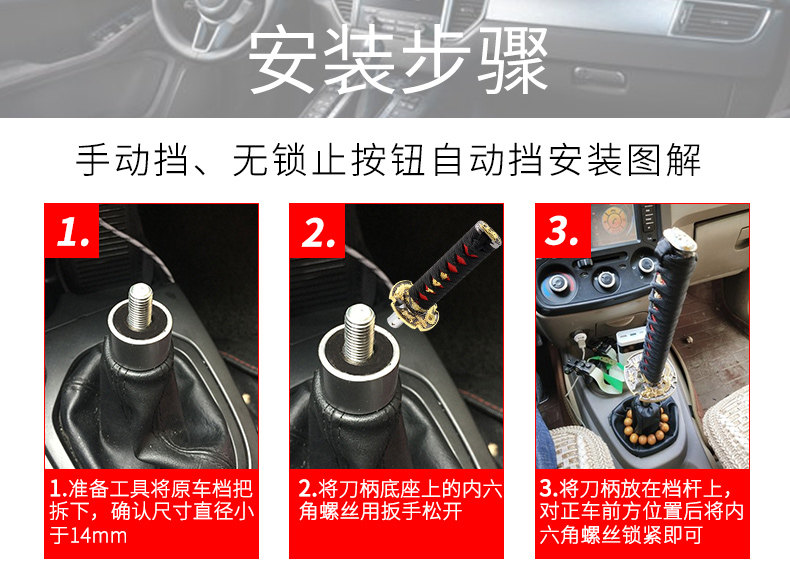 安装步骤

手动挡、无锁止按钮自动挡安装图解

1.

1.准备工具将原车档把拆下，确认尺寸直径小于14mm

2.

2.将刀柄底座上的内六角螺丝用扳手松开

3.

3.将刀柄放在档杆上，对正车前方位置后将内六角螺丝锁紧即可