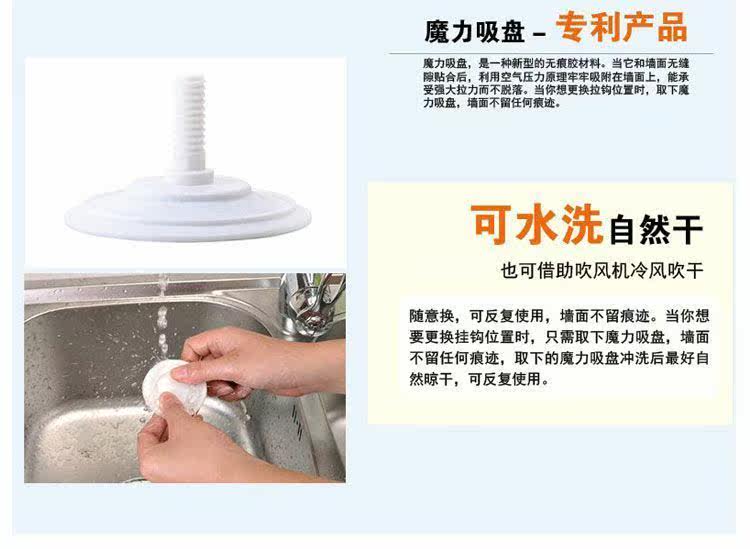 魔力吸盘 – 专利产品

魔力吸盘，是一种新型的无痕胶材料。当它和墙面无缝隙贴合后，利用空气压力原理牢牢吸附在墙面上，能承受强大拉力而不脱落。当你想更换拉钩位置时，取下魔力吸盘，墙面不留任何痕迹。

可水洗自然干

也可借助吹风机冷风吹干

随意换，可反复使用，墙面不留痕迹。当你想要更换挂钩位置时，只需取下魔力吸盘，墙面不留任何痕迹，取下的魔力吸盘冲洗后最好自然晾干，可反复使用。