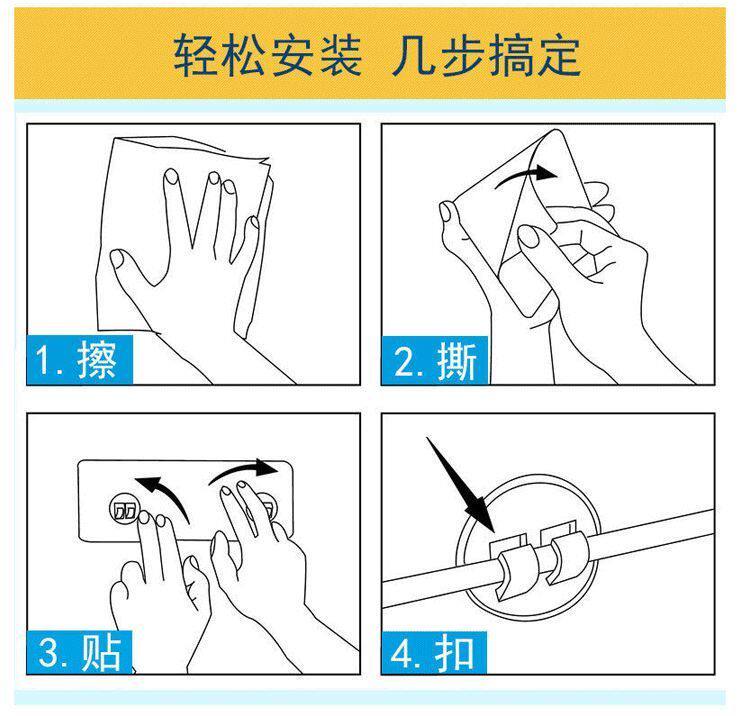 轻松安装 几步搞定

1. 擦

2. 撕

3. 贴

4. 扣