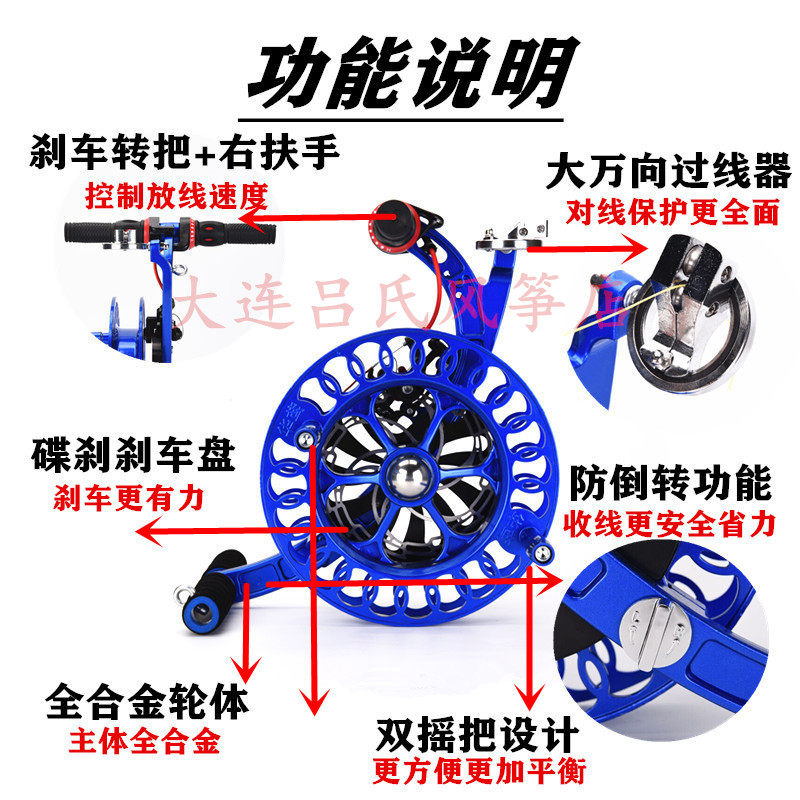 功能说明

刹车转把+右扶手
控制放线速度

大万向过线器
对线保护更全面

大连吕氏风筝店

碟刹刹车盘
刹车更有力

防倒转功能
收线更安全省力

全合金轮体
主体全合金

双摇把设计
更方便更加平衡