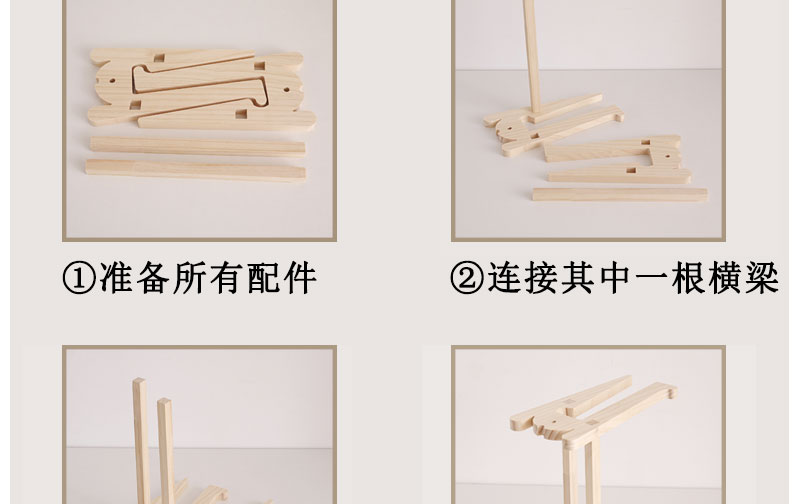 ①准备所有配件

②连接其中一根横梁