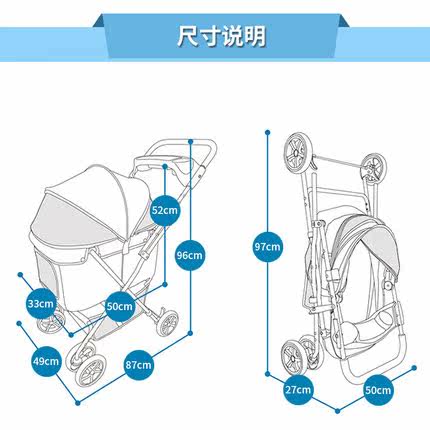 尺寸说明

52cm
96cm
33cm
50cm
49cm
87cm

97cm
27cm
50cm