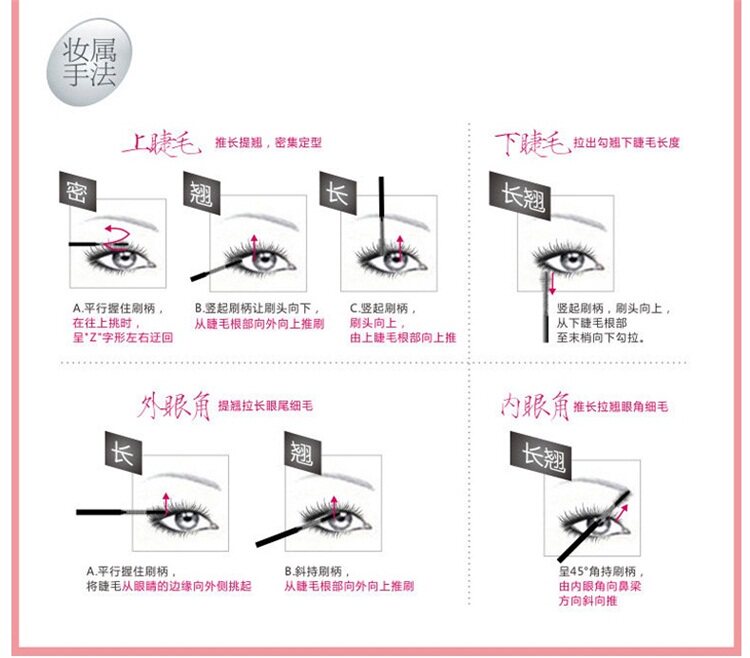 妆属手法

上睫毛 推长提翘，密集定型

密
A.平行握住刷柄，在往上挑时，呈"Z"字形左右迂回

翘
B.竖起刷柄让刷头向下，从睫毛根部向外向上推刷

长
C.竖起刷柄，刷头向上，由上睫毛根部向上推

下睫毛 拉出勾翘下睫毛长度

长翘
竖起刷柄，刷头向上，从下睫毛根部至末梢向下勾拉。

外眼角 提翘拉长眼尾细毛

长
A.平行握住刷柄，将睫毛从眼睛的边缘向外侧挑起

翘
B.斜持刷柄，从睫毛根部向外向上推刷

内眼角 推长拉翘眼角细毛

长翘
呈45°角持刷柄，由内眼角向鼻梁方向斜向推