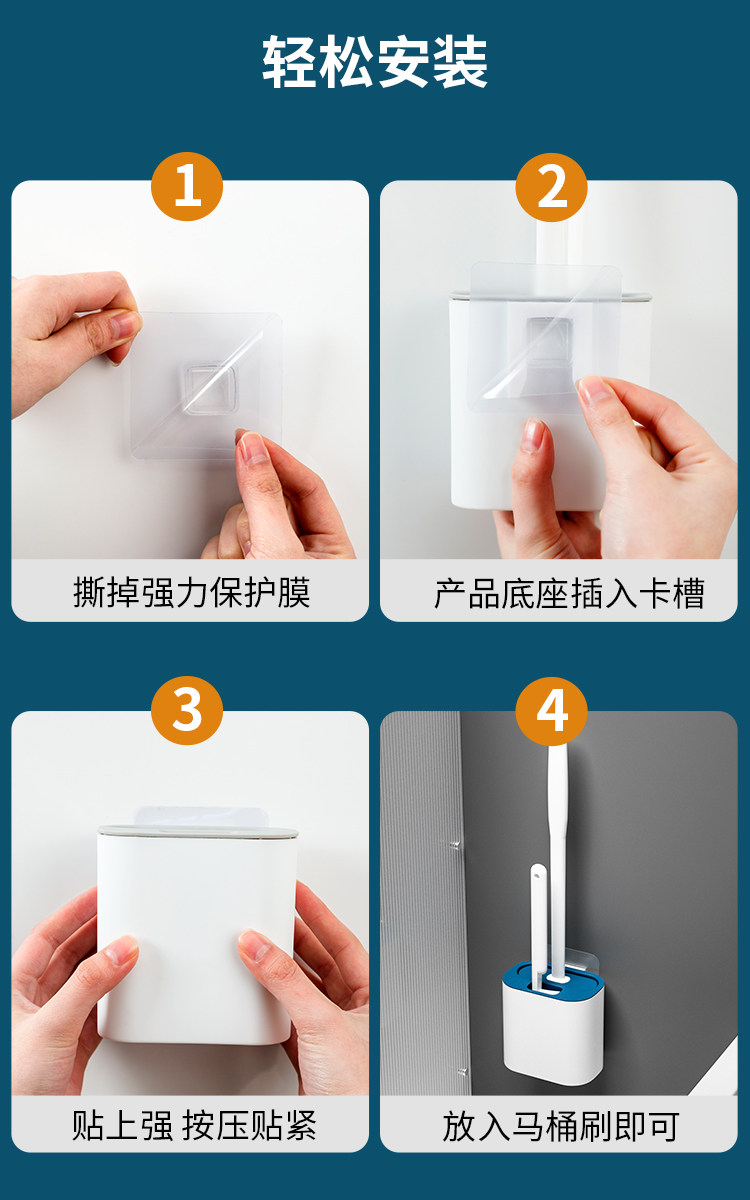 轻松安装

1

撕掉强力保护膜

2

产品底座插入卡槽

3

贴上强 按压贴紧

4

放入马桶刷即可