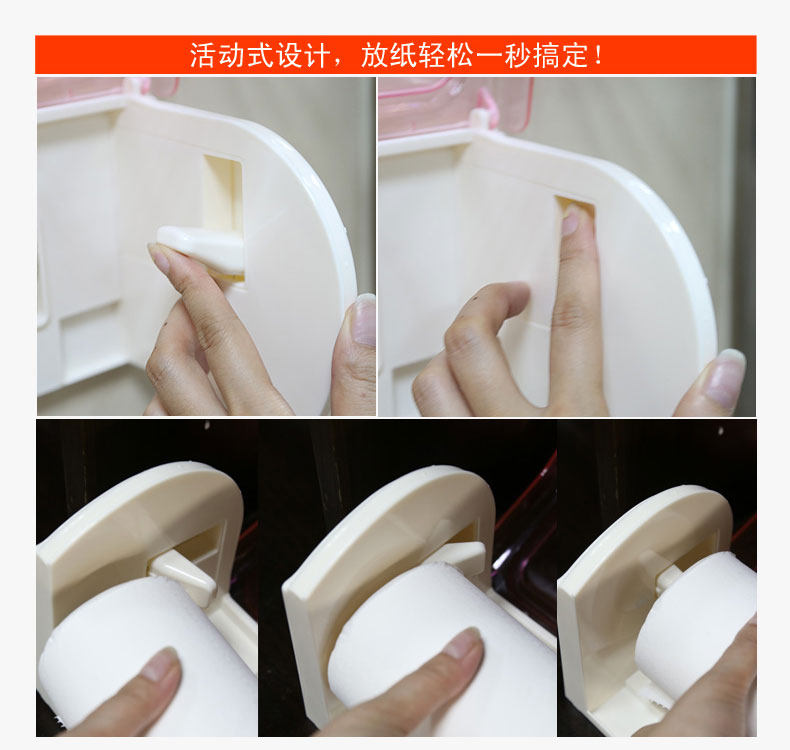 活动式设计，放纸轻松一秒搞定！