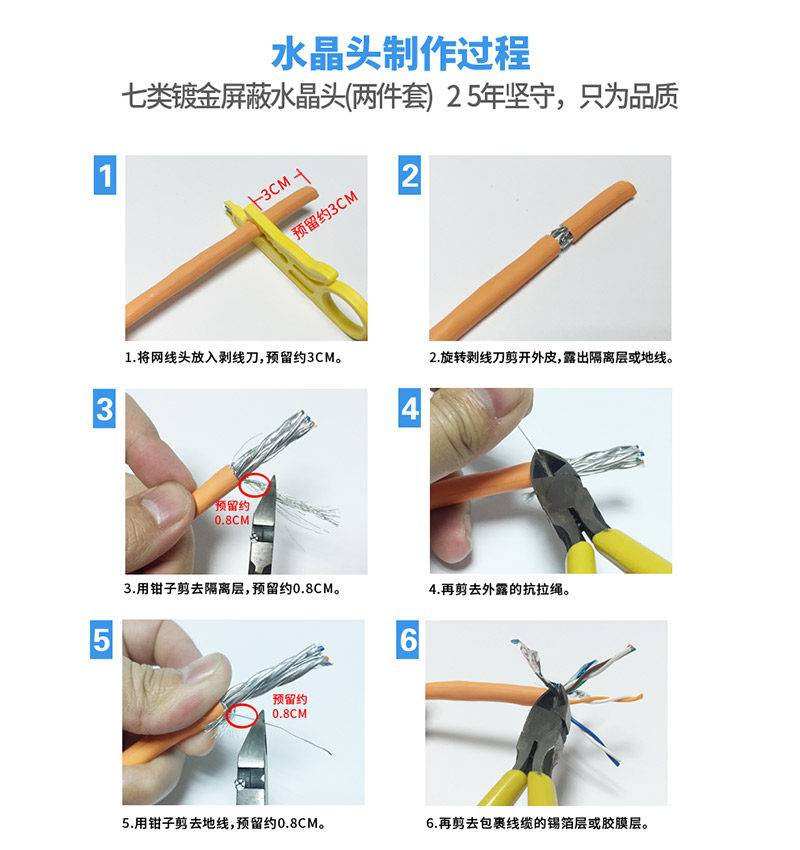 水晶头制作过程

七类镀金屏蔽水晶头(两件套) 2 5年坚守，只为品质

1

3CM

预留约3CM

1.将网线头放入剥线刀，预留约3CM。

2

2.旋转剥线刀剪开外皮，露出隔离层或地线。

3

预留约 0.8CM

3.用钳子剪去隔离层，预留约0.8CM。

4

4.再剪去外露的抗拉绳。

5

预留约 0.8CM

5.用钳子剪去地线，预留约0.8CM。

6

6.再剪去包裹线缆的锡箔层或胶膜层。