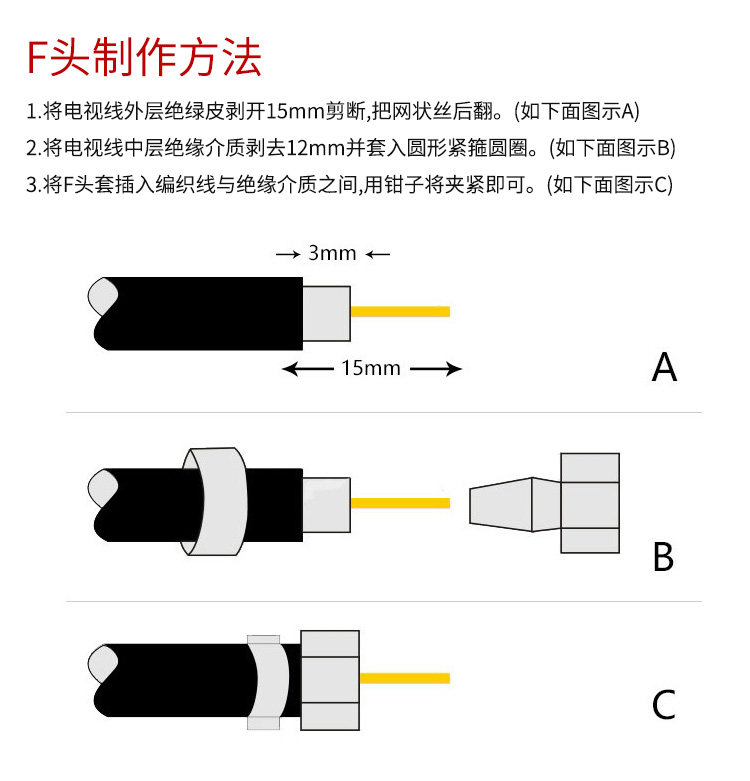 F头制作方法

1.将电视线外层绝绿皮剥开15mm剪断,把网状丝后翻。(如下面图示A)

2.将电视线中层绝缘介质剥去12mm并套入圆形紧箍圆圈。(如下面图示B)

3.将F头套插入编织线与绝缘介质之间,用钳子将夹紧即可。(如下面图示C)

→ 3mm ←

← 15mm →

A

B

C