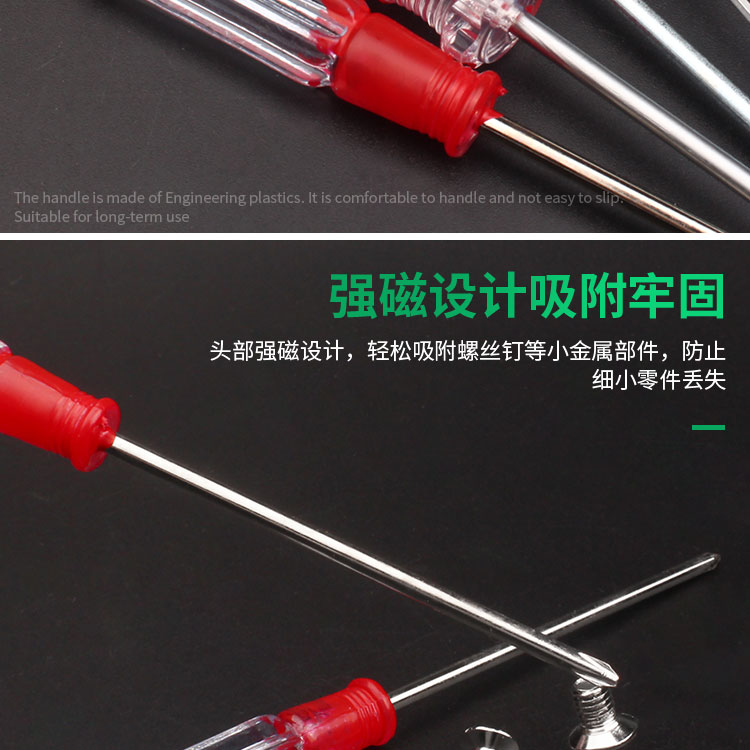 The handle is made of Engineering plastics. It is comfortable to handle and not easy to slip. Suitable for long-term use

强磁设计吸附牢固

头部强磁设计，轻松吸附螺丝钉等小金属部件，防止细小零件丢失