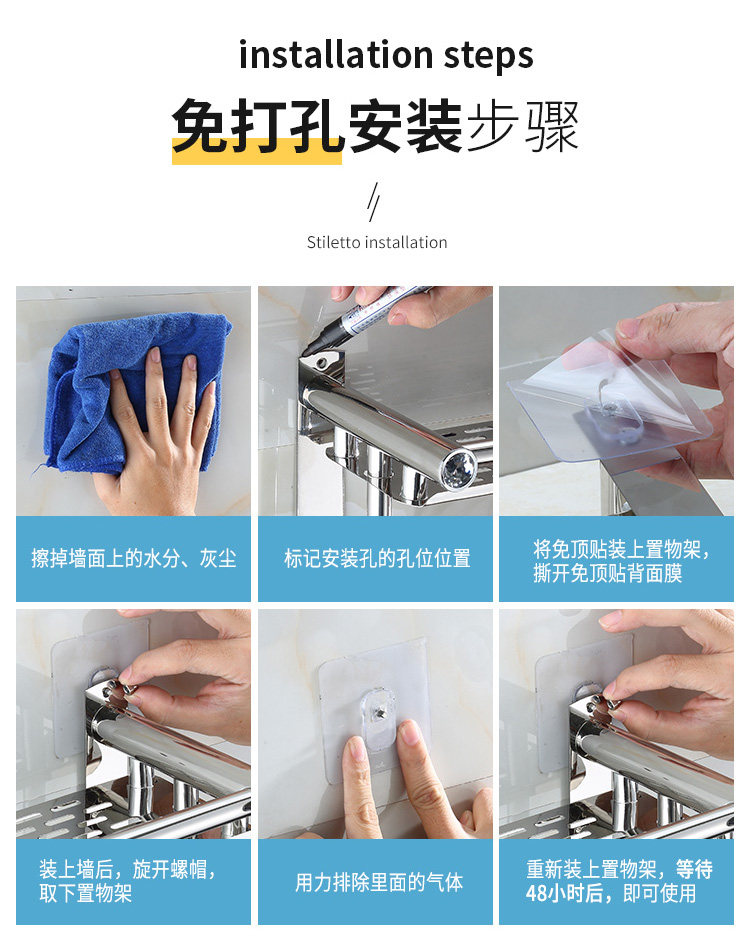 installation steps

免打孔安装步骤

Stiletto installation

擦掉墙面上的水分、灰尘

标记安装孔的孔位位置

将免顶贴装上置物架，撕开免顶贴背面膜

装上墙后，旋开螺帽，取下置物架

用力排除里面的气体

重新装上置物架，等待48小时后，即可使用