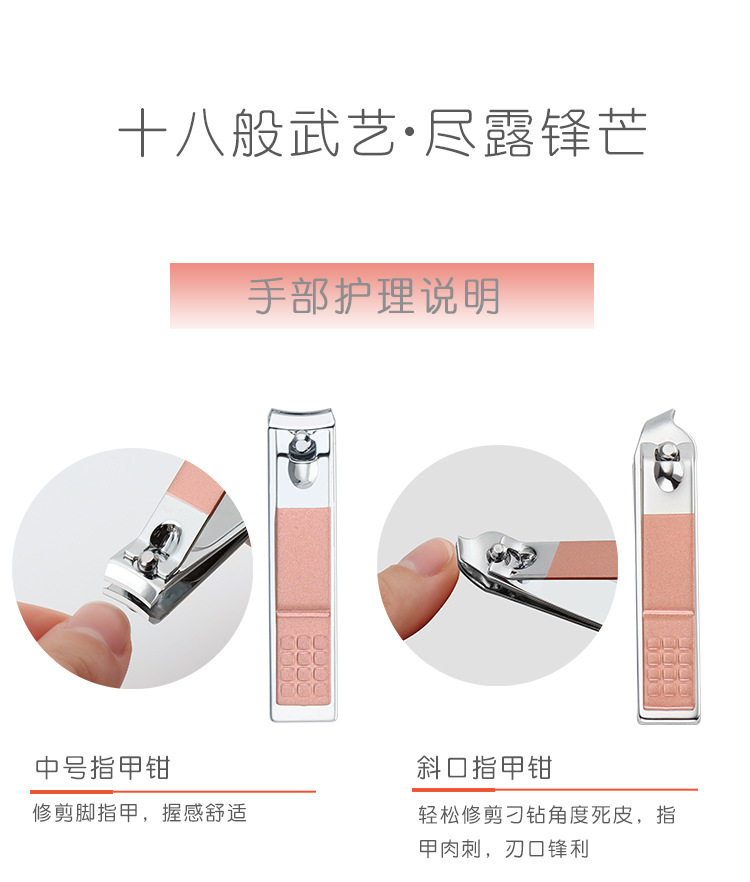 十八般武艺·尽露锋芒

手部护理说明

中号指甲钳

修剪脚指甲，握感舒适

斜口指甲钳

轻松修剪刁钻角度死皮，指甲肉刺，刃口锋利