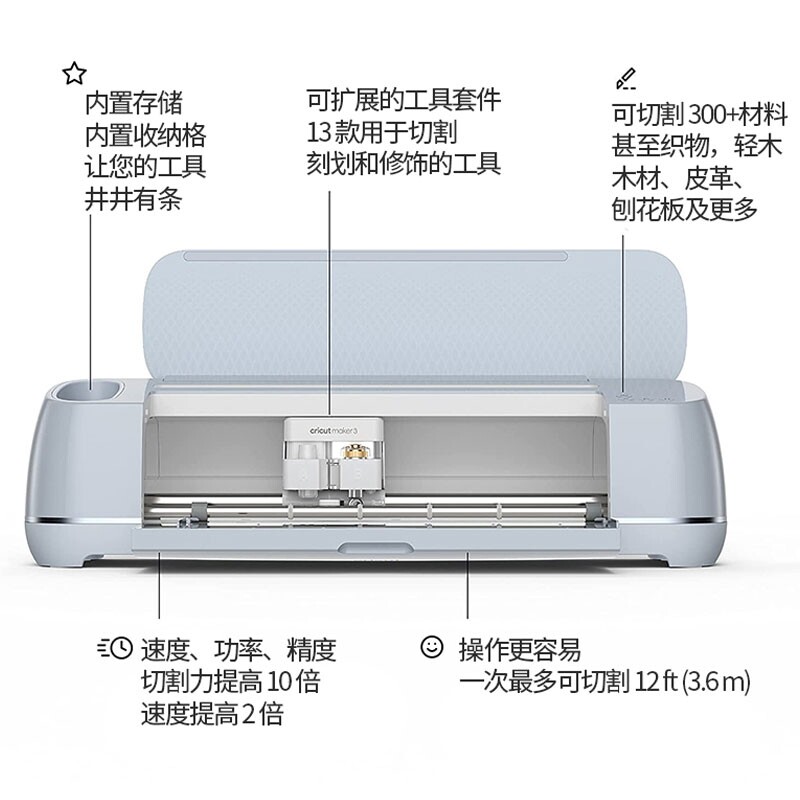 内置存储
内置收纳格
让您的工具
井井有条

可扩展的工具套件
13 款用于切割
刻划和修饰的工具

可切割 300+材料
甚至织物，轻木
木材、皮革、
刨花板及更多

cricut maker 3

速度、功率、精度
切割力提高 10 倍
速度提高 2 倍

操作更容易
一次最多可切割 12 ft (3.6 m)