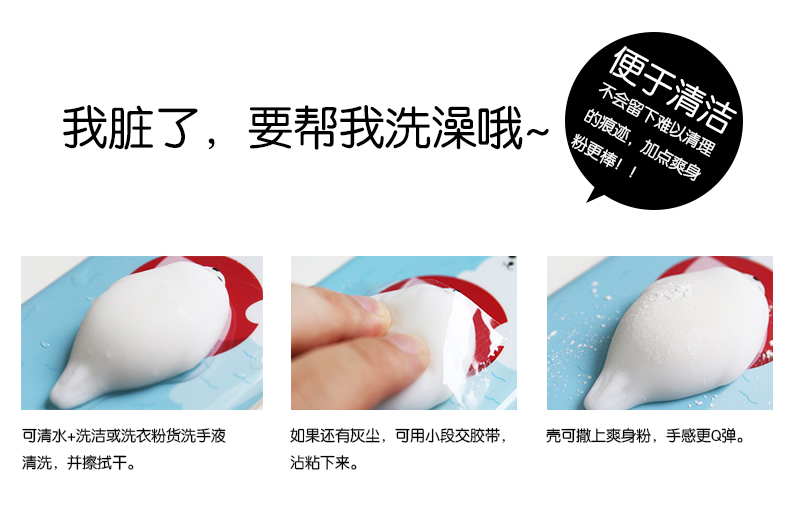 我脏了，要帮我洗澡哦~

便于清洁
不会留下难以清理的痕迹，加点爽身粉更棒！！

可清水+洗洁或洗衣粉货洗手液清洗，并擦拭干。

如果还有灰尘，可用小段交胶带，沾粘下来。

壳可撒上爽身粉，手感更Q弹。