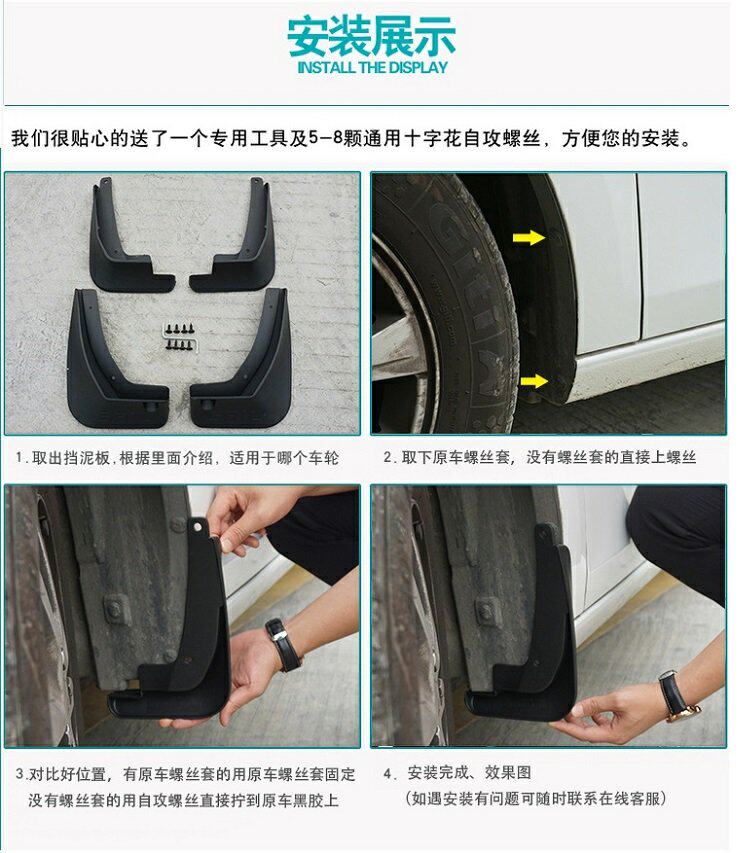 安装展示
INSTALL THE DISPLAY

我们很贴心的送了一个专用工具及5-8颗通用十字花自攻螺丝，方便您的安装。

1.取出挡泥板,根据里面介绍，适用于哪个车轮

2.取下原车螺丝套，没有螺丝套的直接上螺丝

3.对比好位置，有原车螺丝套的用原车螺丝套固定
没有螺丝套的用自攻螺丝直接拧到原车黑胶上

4. 安装完成、效果图
(如遇安装有问题可随时联系在线客服)