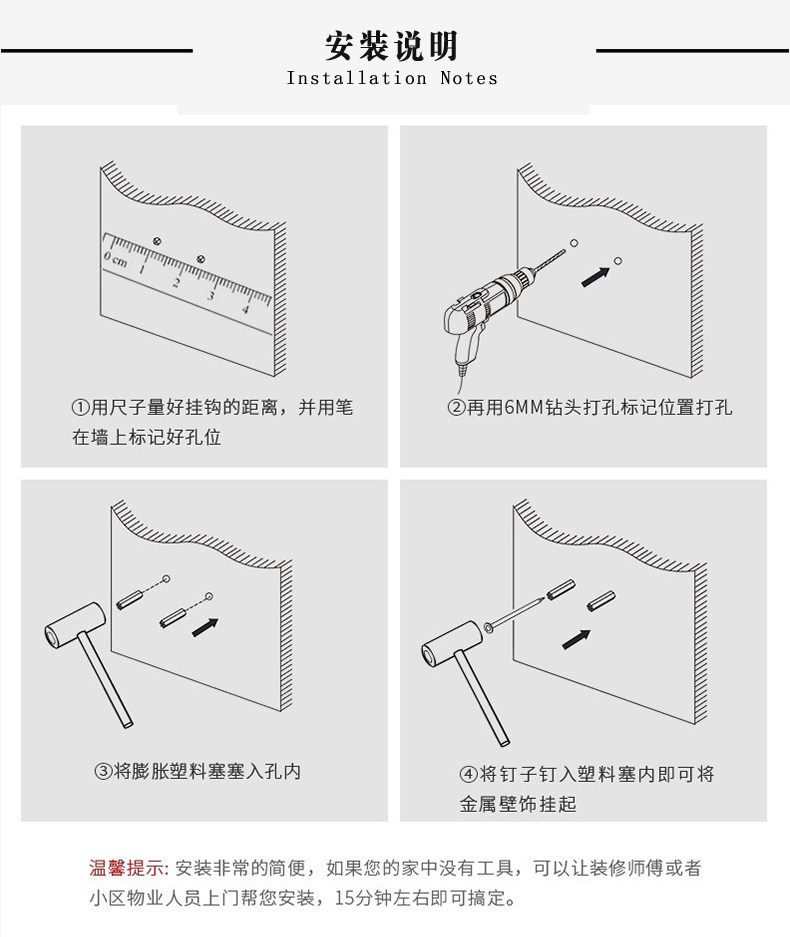 安装说明
Installation Notes

0 cm 1 2 3 4

①用尺子量好挂钩的距离，并用笔在墙上标记好孔位

②再用6MM钻头打孔标记位置打孔

③将膨胀塑料塞塞入孔内

④将钉子钉入塑料塞内即可将金属壁饰挂起

温馨提示: 安装非常的简便，如果您的家中没有工具，可以让装修师傅或者小区物业人员上门帮您安装，15分钟左右即可搞定。