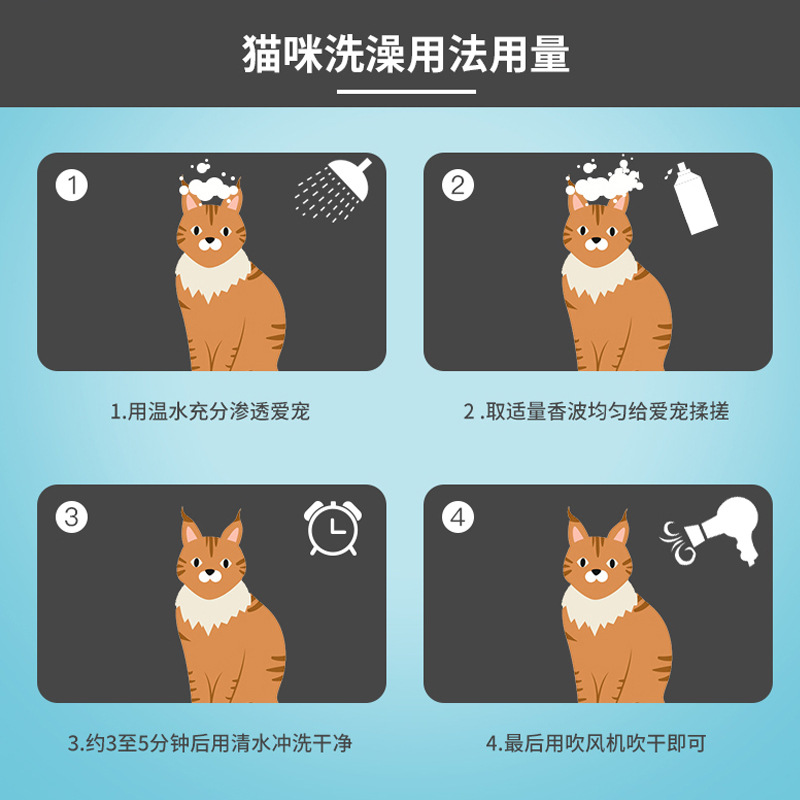 猫咪洗澡用法用量

①

1.用温水充分渗透爱宠

②

2 .取适量香波均匀给爱宠揉搓

③

3.约3至5分钟后用清水冲洗干净

④

4.最后用吹风机吹干即可