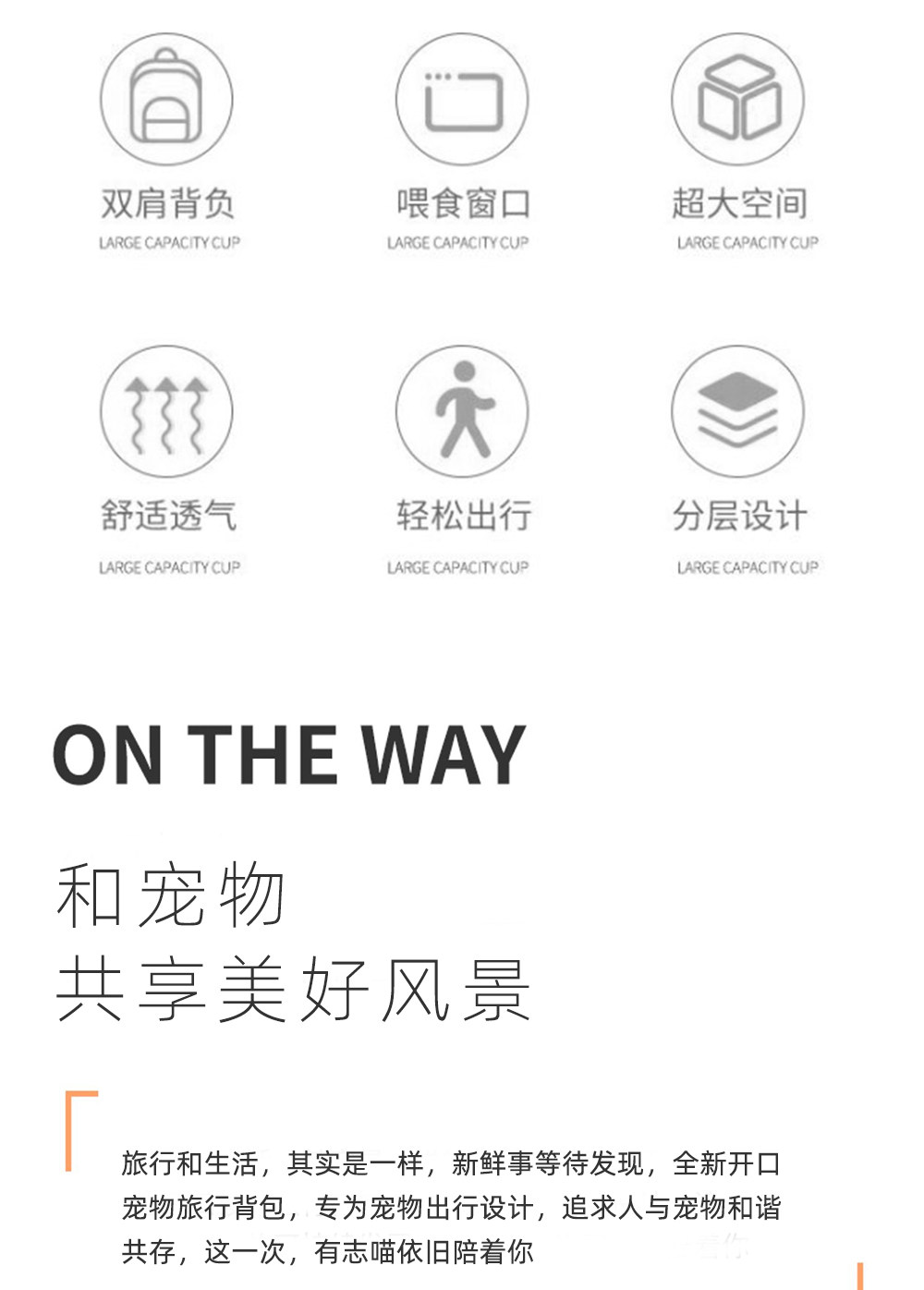 双肩背负
LARGE CAPACITY CUP

喂食窗口
LARGE CAPACITY CUP

超大空间
LARGE CAPACITY CUP

舒适透气
LARGE CAPACITY CUP

轻松出行
LARGE CAPACITY CUP

分层设计
LARGE CAPACITY CUP

ON THE WAY

和宠物
共享美好风景

旅行和生活，其实是一样，新鲜事等待发现，全新开口宠物旅行背包，专为宠物出行设计，追求人与宠物和谐共存，这一次，有志喵依旧陪着你