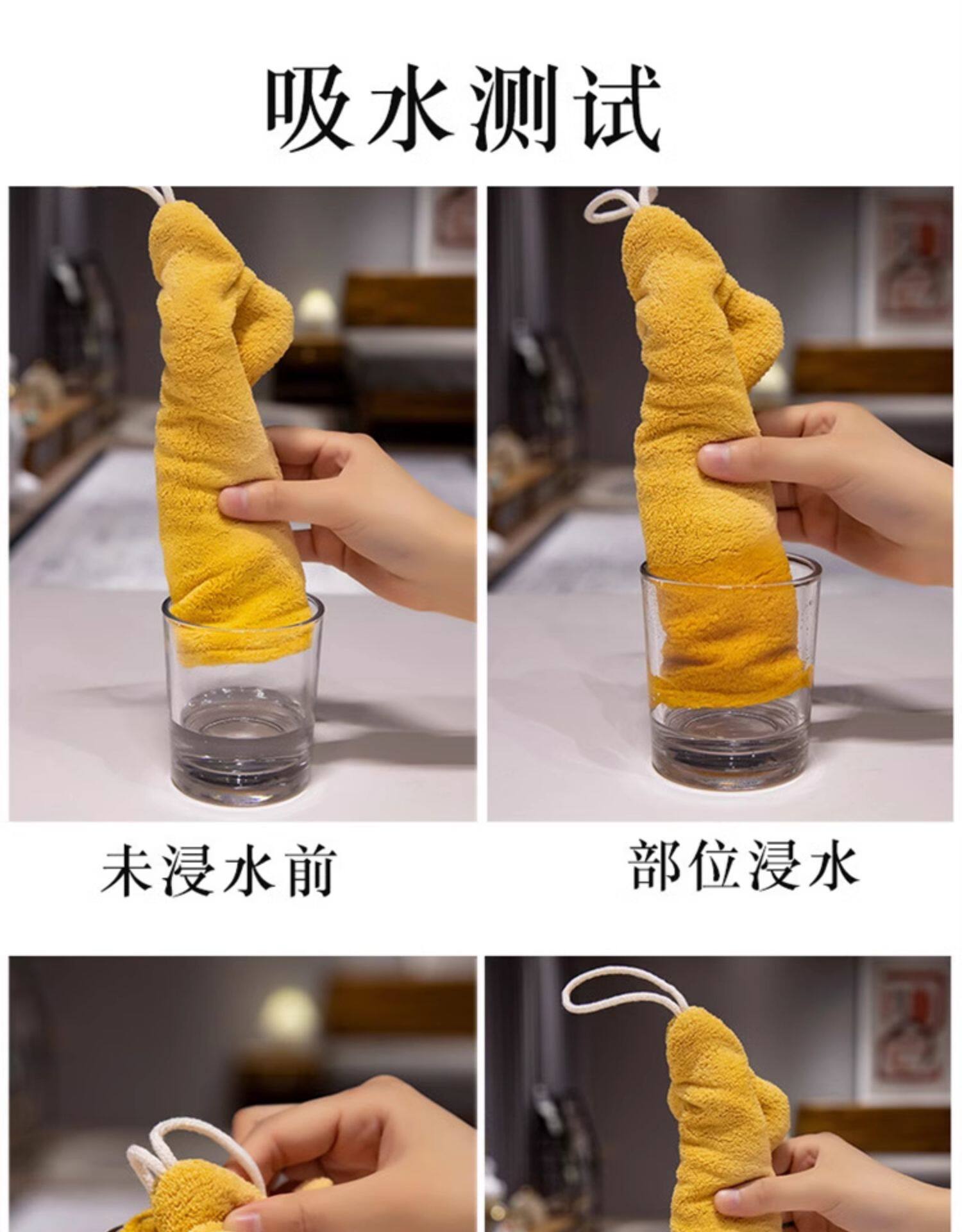 吸水测试

未浸水前

部位浸水