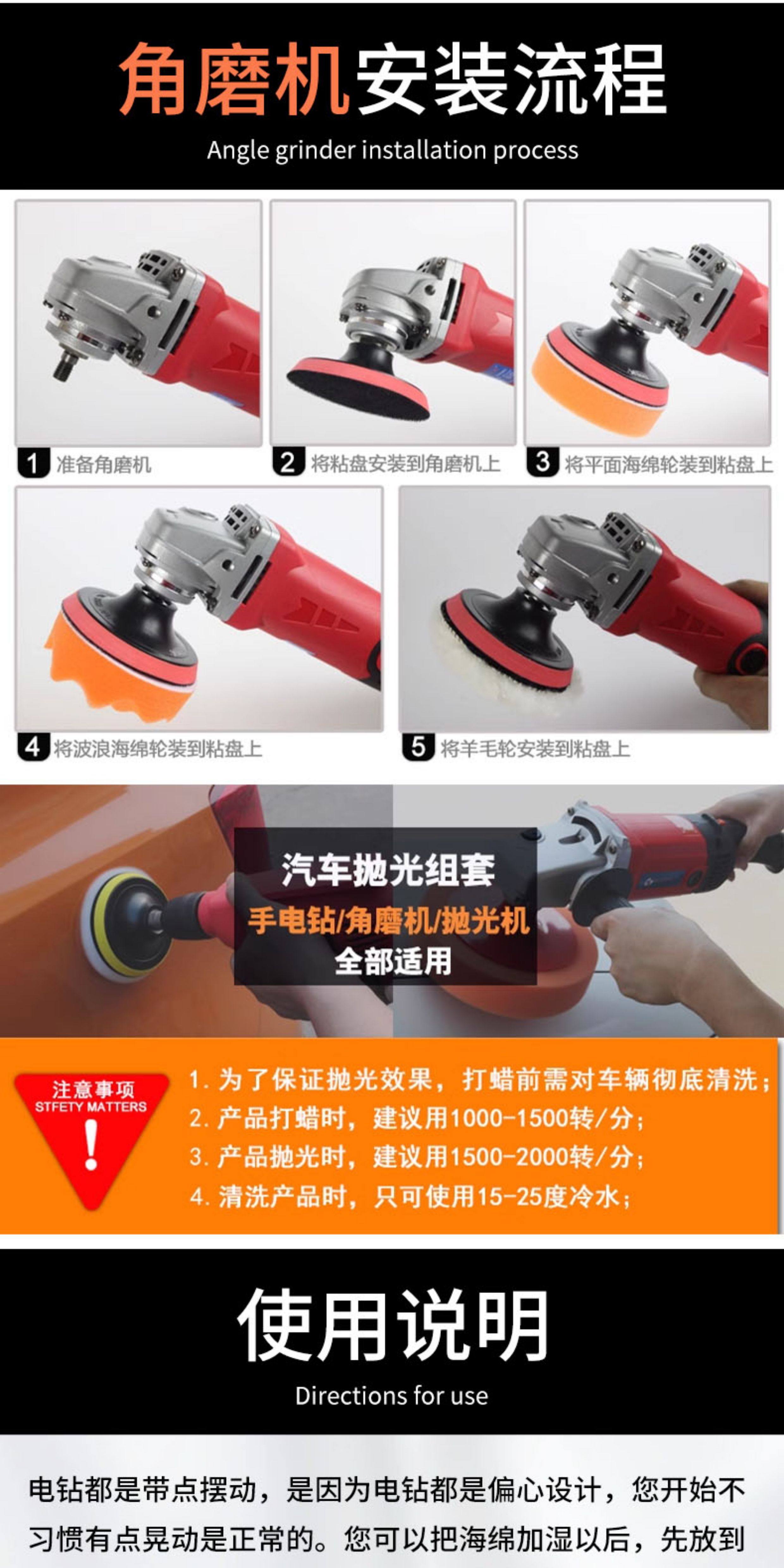 角磨机安装流程
Angle grinder installation process

1 准备角磨机

2 将粘盘安装到角磨机上

3 将平面海绵轮装到粘盘上

4 将波浪海绵轮装到粘盘上

5 将羊毛轮安装到粘盘上

汽车抛光组套
手电钻/角磨机/抛光机
全部适用

注意事项
STFETY MATTERS
!

1. 为了保证抛光效果，打蜡前需对车辆彻底清洗；
2. 产品打蜡时，建议用1000-1500转/分；
3. 产品抛光时，建议用1500-2000转/分；
4. 清洗产品时，只可使用15-25度冷水；

使用说明
Directions for use

电钻都是带点摆动，是因为电钻都是偏心设计，您开始不习惯有点晃动是正常的。您可以把海绵加湿以后，先放到