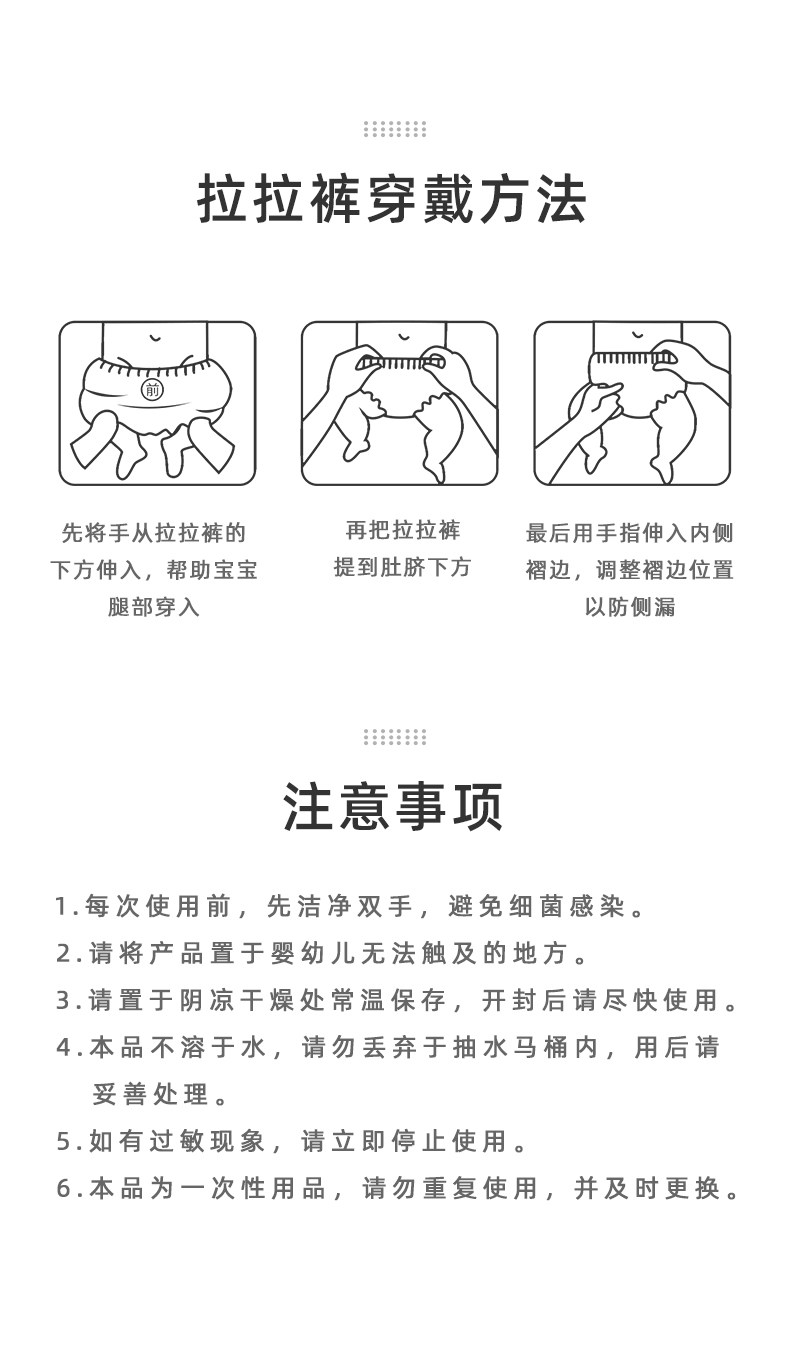 拉拉裤穿戴方法

前

先将手从拉拉裤的下方伸入，帮助宝宝腿部穿入

再把拉拉裤提到肚脐下方

最后用手指伸入内侧褶边，调整褶边位置以防侧漏

注意事项

1.每次使用前，先洁净双手，避免细菌感染。
2.请将产品置于婴幼儿无法触及的地方。
3.请置于阴凉干燥处常温保存，开封后请尽快使用。
4.本品不溶于水，请勿丢弃于抽水马桶内，用后请妥善处理。
5.如有过敏现象，请立即停止使用。
6.本品为一次性用品，请勿重复使用，并及时更换。