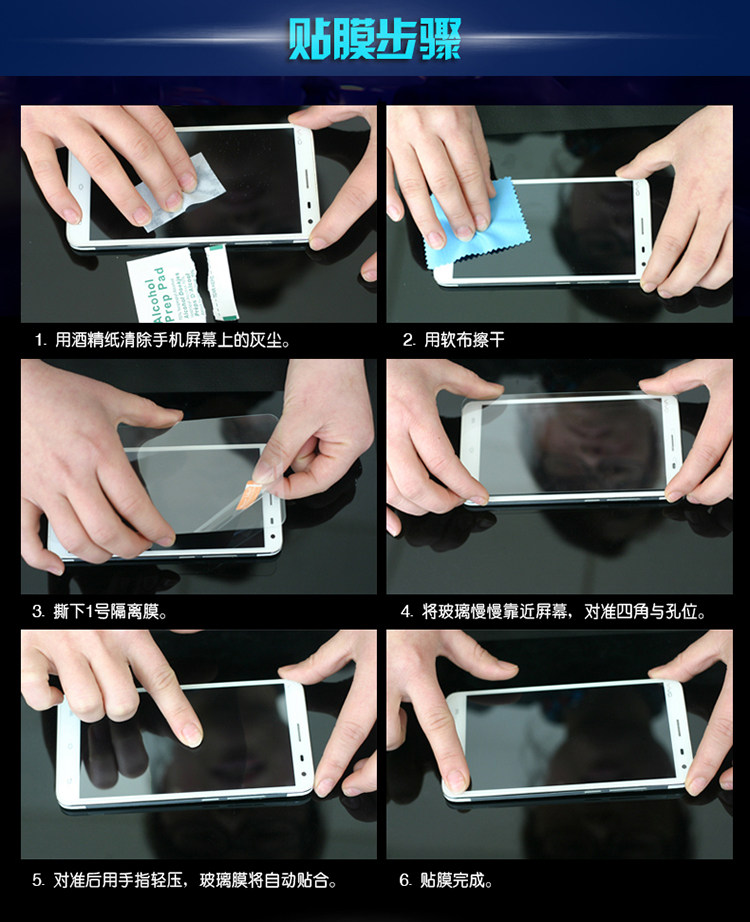 贴膜步骤

Alcohol Prep Pad

1. 用酒精纸清除手机屏幕上的灰尘。

2. 用软布擦干

3. 撕下1号隔离膜。

4. 将玻璃慢慢靠近屏幕，对准四角与孔位。

5. 对准后用手指轻压，玻璃膜将自动贴合。

6. 贴膜完成。