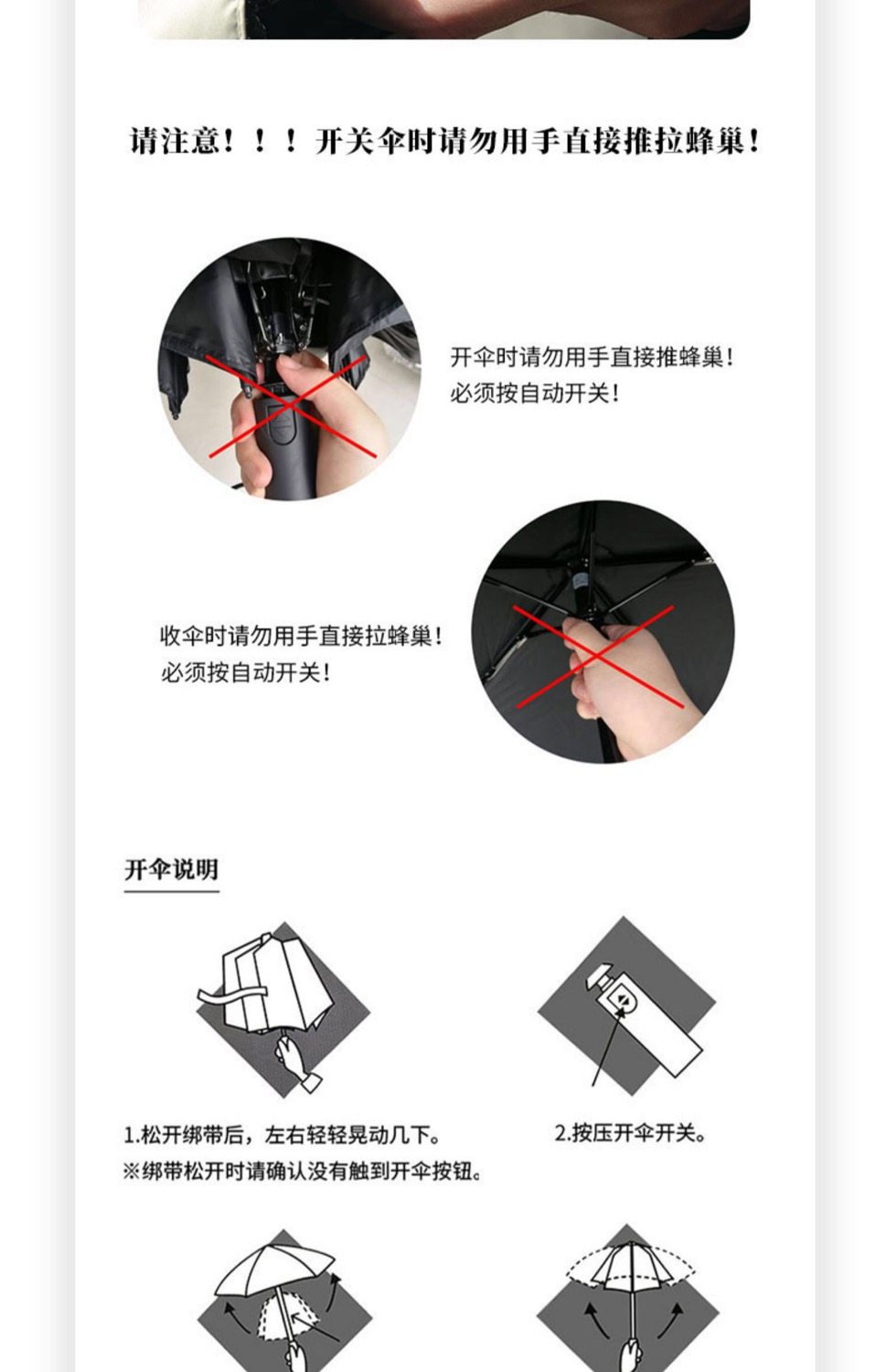 请注意！！！开关伞时请勿用手直接推拉蜂巢！

开伞时请勿用手直接推蜂巢！
必须按自动开关！

收伞时请勿用手直接拉蜂巢！
必须按自动开关！

开伞说明

1.松开绑带后，左右轻轻晃动几下。
※绑带松开时请确认没有触到开伞按钮。

2.按压开伞开关。